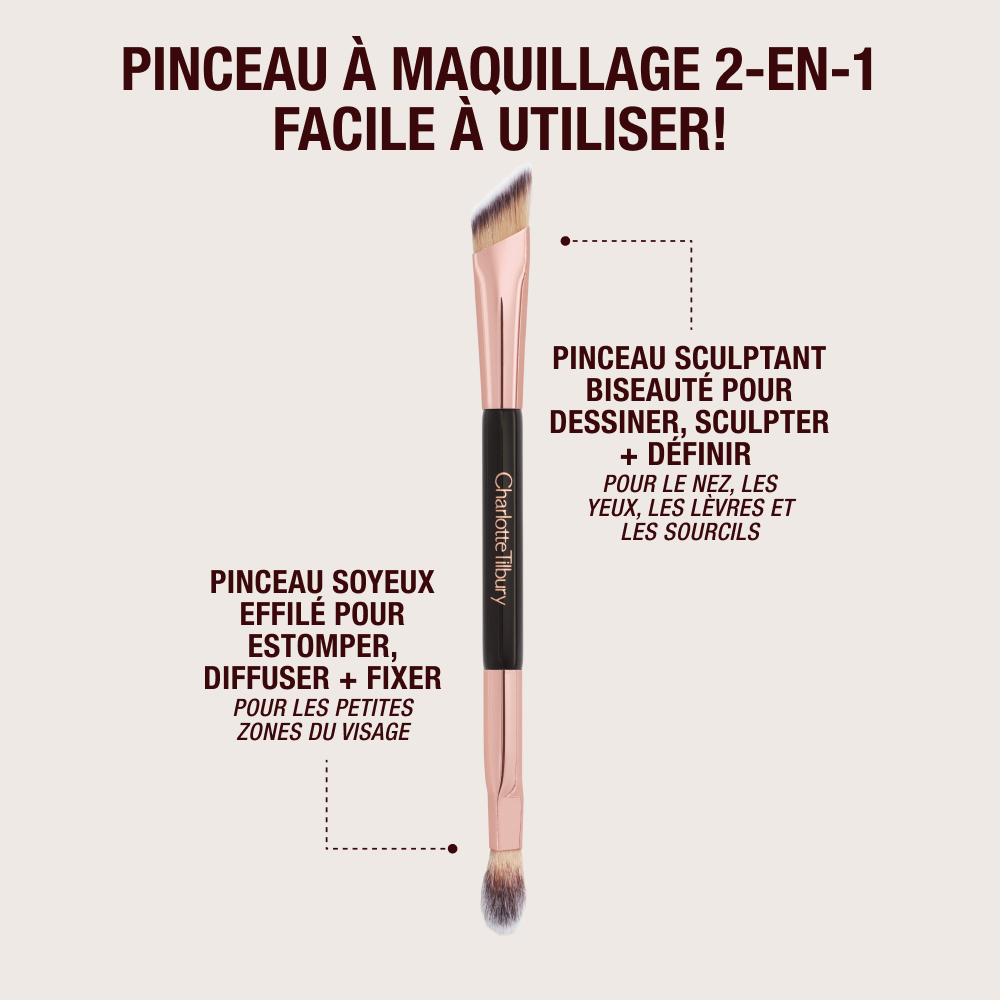 PINCEAU À MAQUILLAGE 2-EN-1 FACILE À UTILISER!

PINCEAU SCULPTANT BISEAUTÉ POUR DESSINER, SCULPTER + DÉFINIR

POUR LE NEZ, LES YEUX, LES LÈVRES ET LES SOURCILS

Charlotte Tilbury

PINCEAU SOYEUX EFFILÉ POUR ESTOMPER, DIFFUSER + FIXER

POUR LES PETITES ZONES DU VISAGE