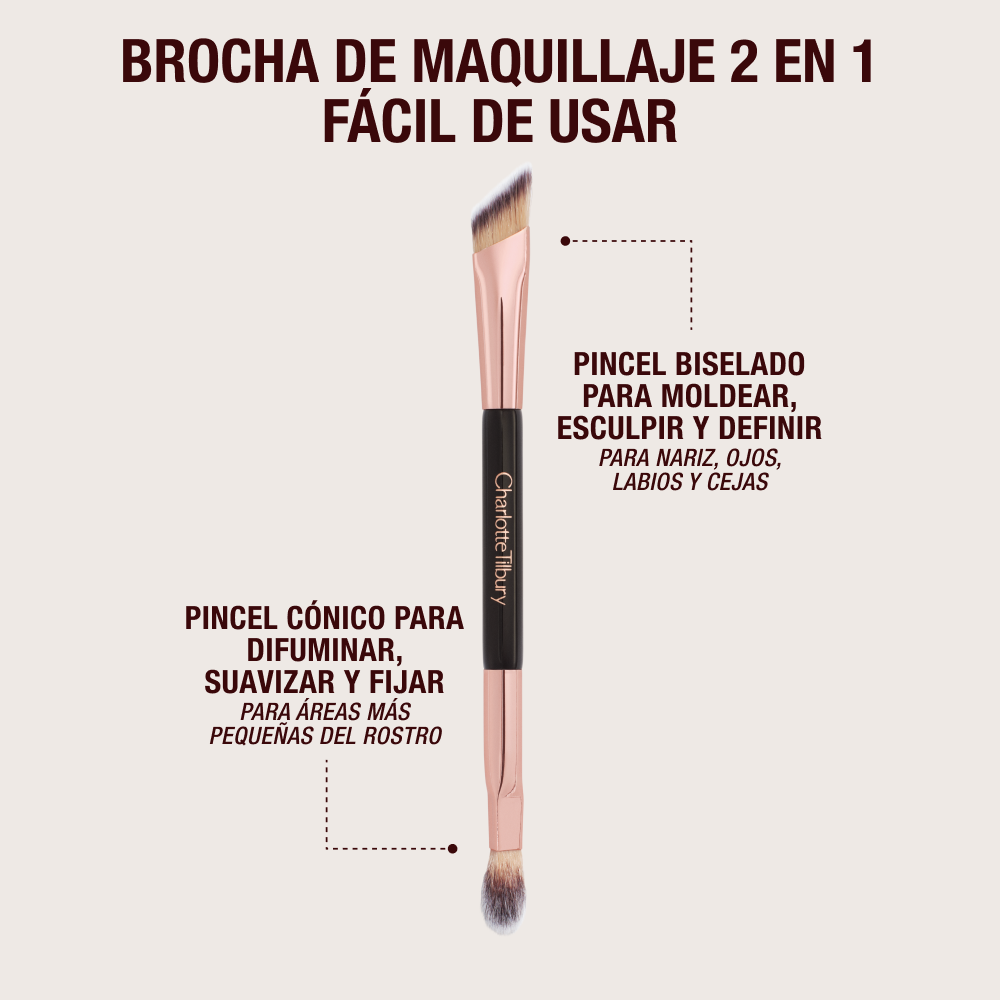 BROCHA DE MAQUILLAJE 2 EN 1 FÁCIL DE USAR

PINCEL BISELADO PARA MOLDEAR, ESCULPIR Y DEFINIR
PARA NARIZ, OJOS, LABIOS Y CEJAS

Charlotte Tilbury

PINCEL CÓNICO PARA DIFUMINAR, SUAVIZAR Y FIJAR
PARA ÁREAS MÁS PEQUEÑAS DEL ROSTRO