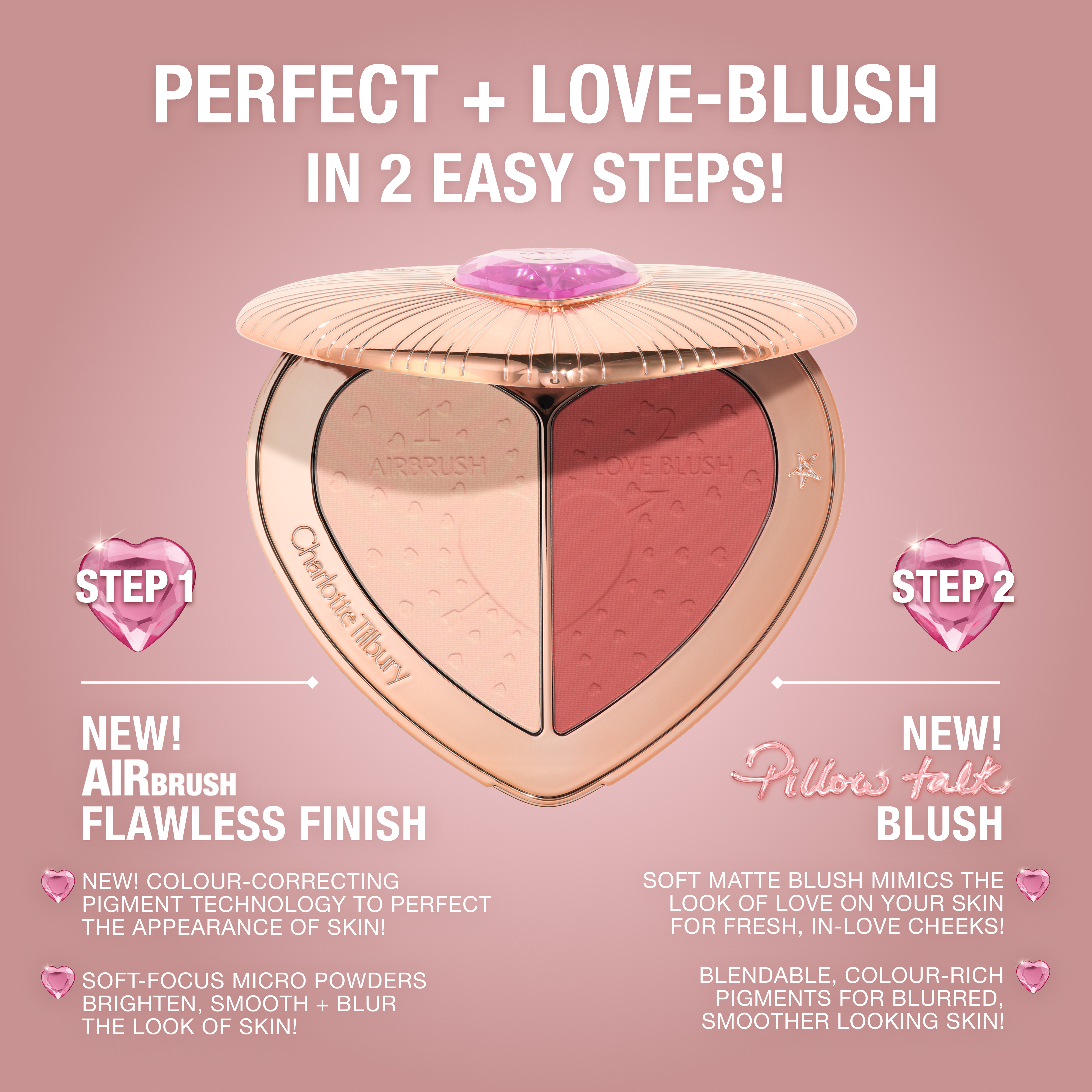 PERFECT + LOVE-BLUSH IN 2 EASY STEPS!

1 AIRBRUSH

2 LOVE BLUSH

Charlotte Tilbury

STEP 1

NEW! AIRBRUSH FLAWLESS FINISH

NEW! COLOUR-CORRECTING PIGMENT TECHNOLOGY TO PERFECT THE APPEARANCE OF SKIN!

SOFT-FOCUS MICRO POWDERS BRIGHTEN, SMOOTH + BLUR THE LOOK OF SKIN!

STEP 2

NEW! Pillow talk BLUSH

SOFT MATTE BLUSH MIMICS THE LOOK OF LOVE ON YOUR SKIN FOR FRESH, IN-LOVE CHEEKS!

BLENDABLE, COLOUR-RICH PIGMENTS FOR BLURRED, SMOOTHER LOOKING SKIN!