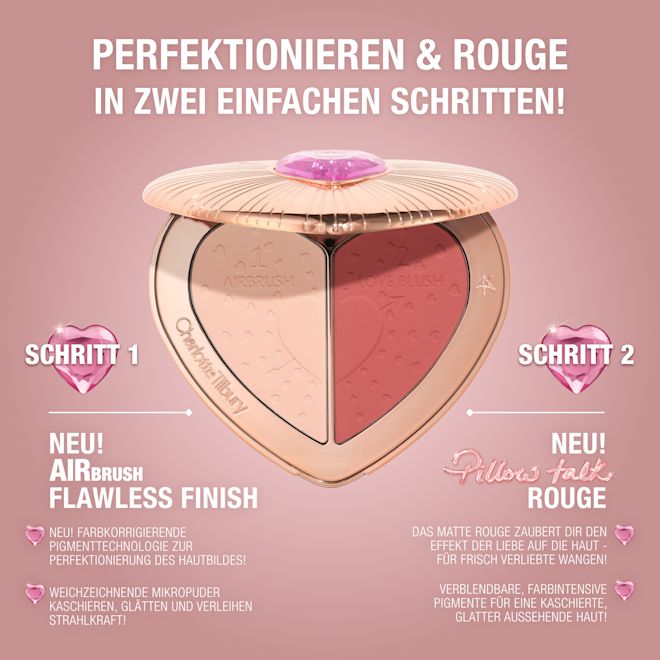 PERFEKTIONIEREN & ROUGE
IN ZWEI EINFACHEN SCHRITTEN!

1
AIRBRUSH

2
LOVE BLUSH

Charlotte Tilbury

SCHRITT 1

NEU!
AIRBRUSH
FLAWLESS FINISH

NEU! FARBKORRIGIERENDE PIGMENTTECHNOLOGIE ZUR PERFEKTIONIERUNG DES HAUTBILDES!

WEICHZEICHNENDE MIKROPUDER KASCHIEREN, GLÄTTEN UND VERLEIHEN STRAHLKRAFT!

SCHRITT 2

NEU!
Pillow talk
ROUGE

DAS MATTE ROUGE ZAUBERT DIR DEN EFFEKT DER LIEBE AUF DIE HAUT - FÜR FRISCH VERLIEBTE WANGEN!

VERBLENDBARE, FARBINTENSIVE PIGMENTE FÜR EINE KASCHIERTE, GLATTER AUSSEHENDE HAUT!