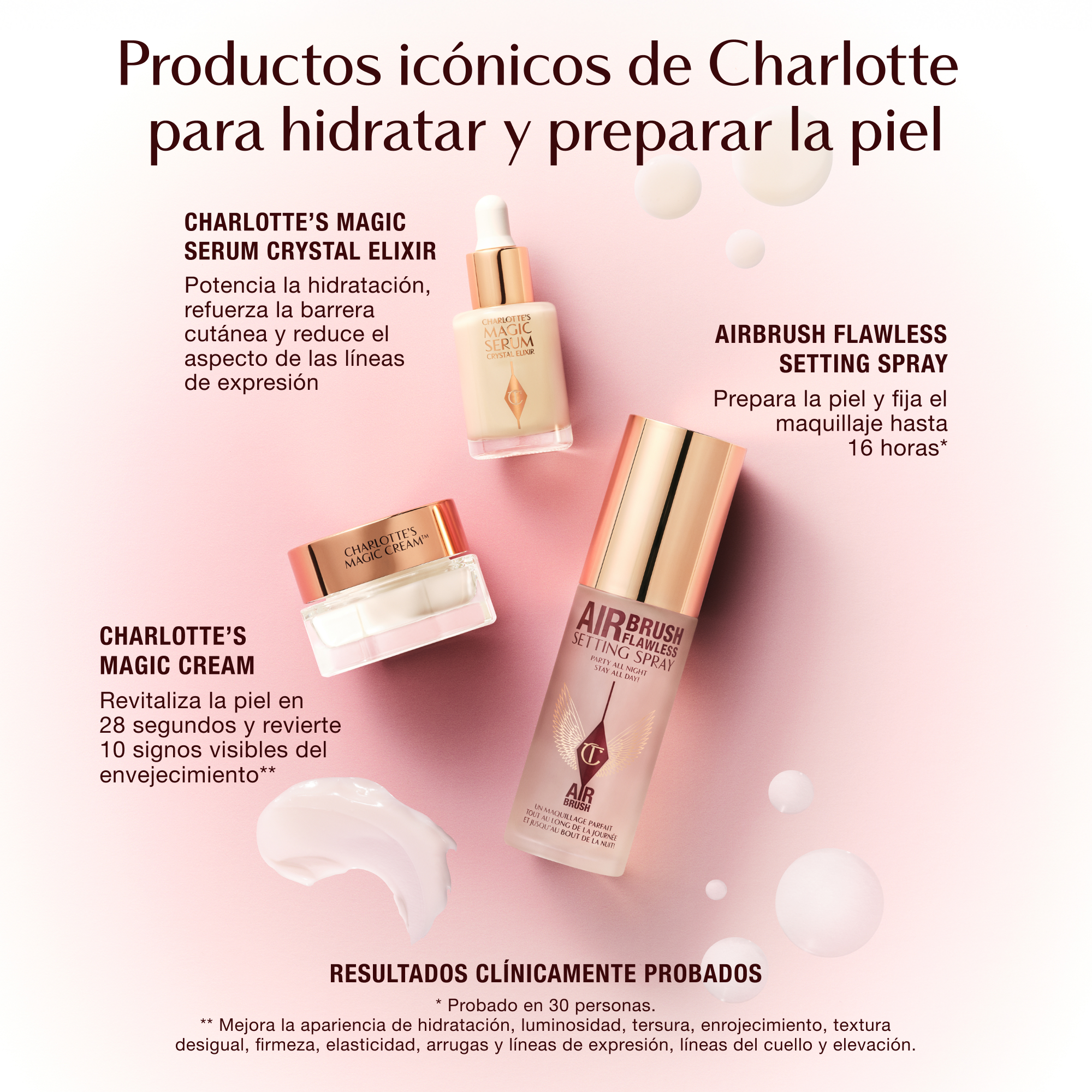 Productos icónicos de Charlotte para hidratar y preparar la piel

CHARLOTTE'S MAGIC SERUM CRYSTAL ELIXIR

Potencia la hidratación, refuerza la barrera cutánea y reduce el aspecto de las líneas de expresión

CHARLOTTE'S MAGIC SERUM CRYSTAL ELIXIR

CT

AIRBRUSH FLAWLESS SETTING SPRAY

Prepara la piel y fija el maquillaje hasta 16 horas*

CHARLOTTE'S MAGIC CREAM™

CHARLOTTE'S MAGIC CREAM

Revitaliza la piel en 28 segundos y revierte 10 signos visibles del envejecimiento**

AIRBRUSH FLAWLESS SETTING SPRAY

PARTY ALL NIGHT STAY ALL DAY!

CT

AIR BRUSH

UN MAQUILLAGE PARFAIT TOUT AU LONG DE LA JOURNÉE ET JUSQU'AU BOUT DE LA NUIT!

RESULTADOS CLÍNICAMENTE PROBADOS

* Probado en 30 personas.
** Mejora la apariencia de hidratación, luminosidad, tersura, enrojecimiento, textura desigual, firmeza, elasticidad, arrugas y líneas de expresión, líneas del cuello y elevación.