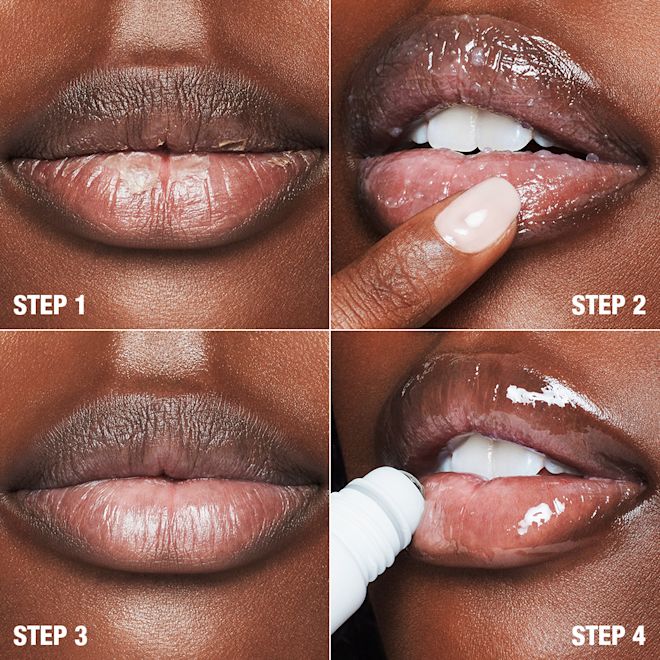 STEP 1

STEP 2

STEP 3

STEP 4