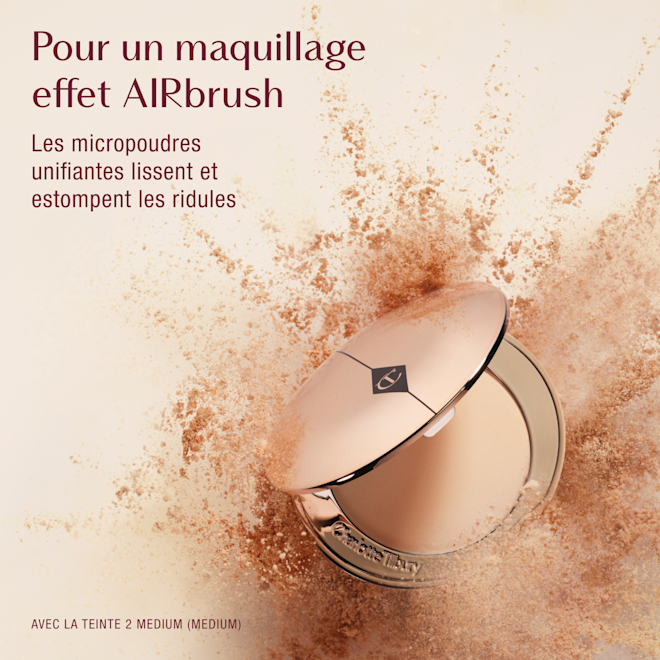 Pour un maquillage effet AIRbrush

Les micropoudres unifiantes lissent et estompent les ridules

Charlotte Tilbury

AVEC LA TEINTE 2 MEDIUM (MEDIUM)