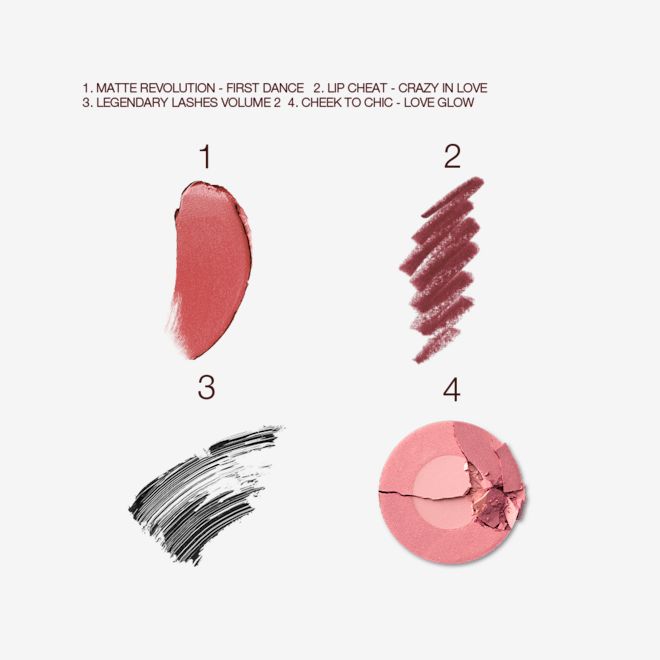 1. MATTE REVOLUTION - FIRST DANCE 2. LIP CHEAT - CRAZY IN LOVE
3. LEGENDARY LASHES VOLUME 2 4. CHEEK TO CHIC - LOVE GLOW

1

2

3

4