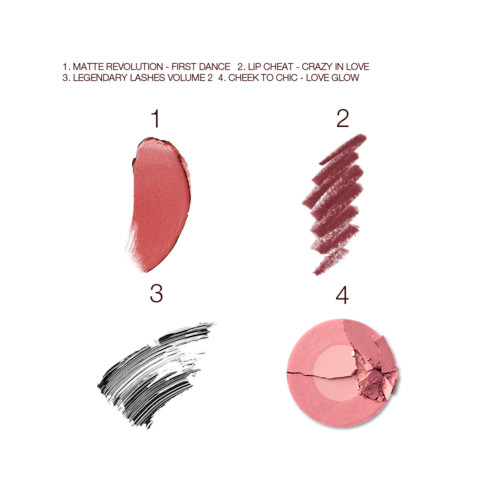 1. MATTE REVOLUTION - FIRST DANCE 2. LIP CHEAT - CRAZY IN LOVE
3. LEGENDARY LASHES VOLUME 2 4. CHEEK TO CHIC - LOVE GLOW

1

2

3

4