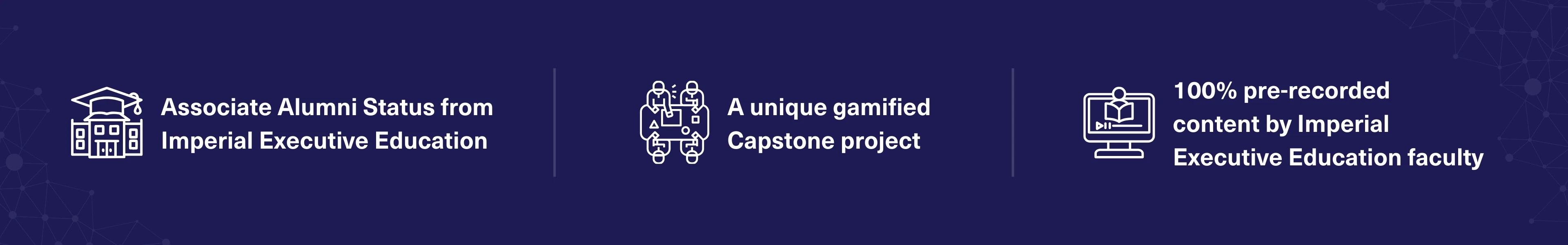 Associate Alumni Status from Imperial Executive Education

A unique gamified Capstone project

100% pre-recorded content by Imperial Executive Education faculty