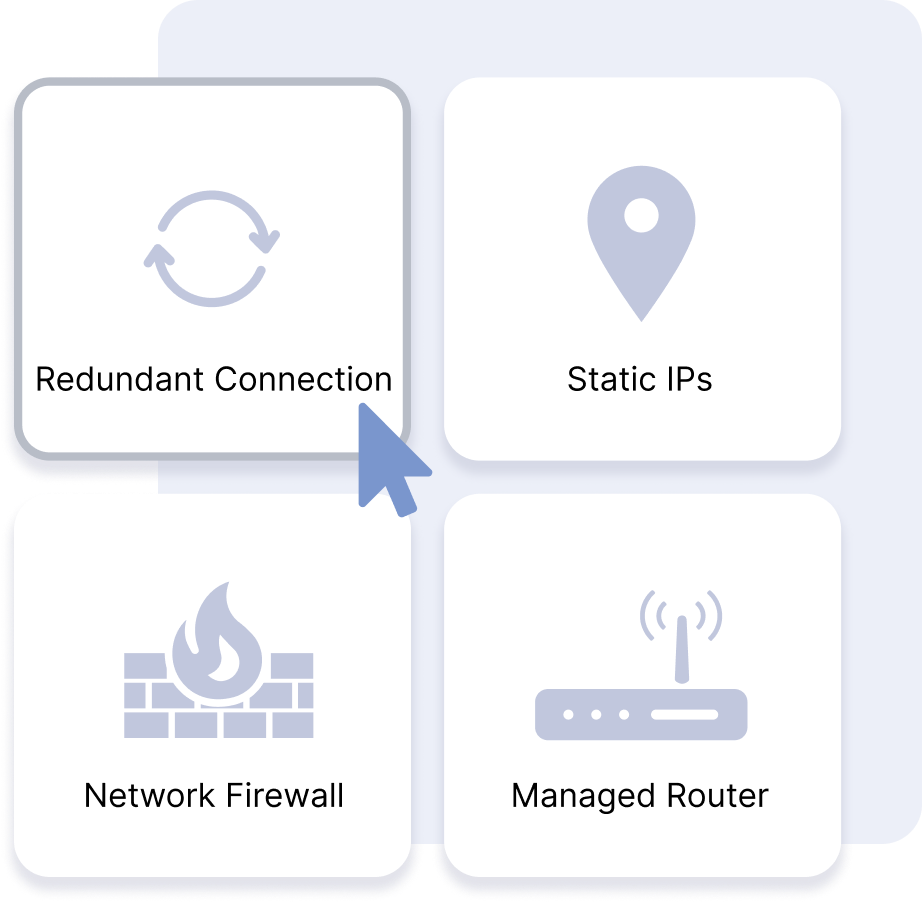 Redundant Connection

Static IPs

Network Firewall

Managed Router