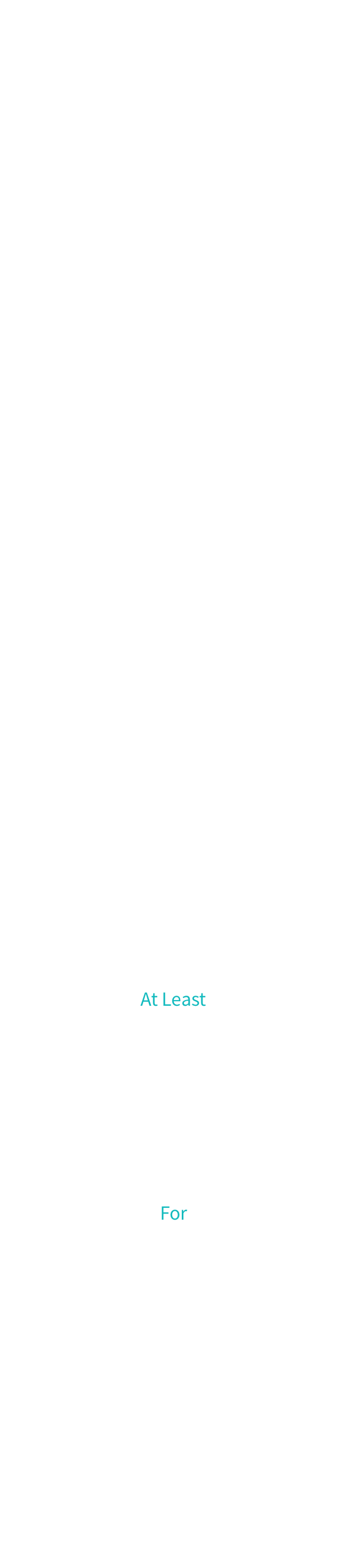 At Least

For