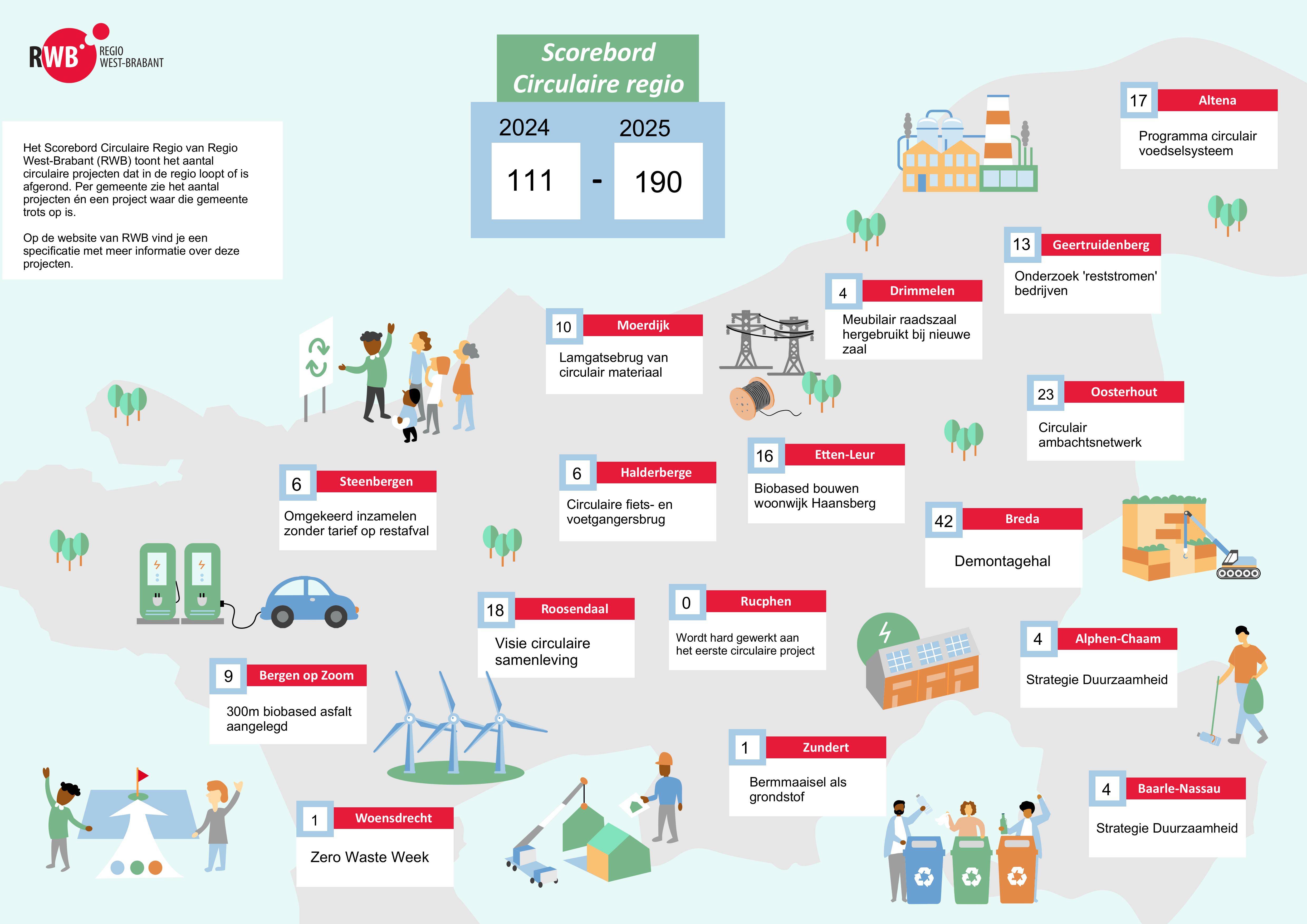 RWB REGIO WEST-BRABANT

Scorebord Circulaire regio

2024 2025

111 - 190

Het Scorebord Circulaire Regio van Regio West-Brabant (RWB) toont het aantal circulaire projecten dat in de regio loopt of is afgerond. Per gemeente zie het aantal projecten én een project waar die gemeente trots op is.

Op de website van RWB vind je een specificatie met meer informatie over deze projecten.

17 Altena
Programma circulair voedselsysteem

13 Geertruidenberg
Onderzoek 'reststromen' bedrijven

4 Drimmelen
Meubilair raadszaal hergebruikt bij nieuwe zaal

10 Moerdijk
Lamgatsebrug van circulair materiaal

23 Oosterhout
Circulair ambachtsnetwerk

16 Etten-Leur
Biobased bouwen woonwijk Haansberg

6 Halderberge
Circulaire fiets- en voetgangersbrug

6 Steenbergen
Omgekeerd inzamelen zonder tarief op restafval

42 Breda
Demontagehal

18 Roosendaal
Visie circulaire samenleving

0 Rucphen
Wordt hard gewerkt aan het eerste circulaire project

4 Alphen-Chaam
Strategie Duurzaamheid

9 Bergen op Zoom
300m biobased asfalt aangelegd

1 Zundert
Bermmaaisel als grondstof

4 Baarle-Nassau
Strategie Duurzaamheid

1 Woensdrecht
Zero Waste Week