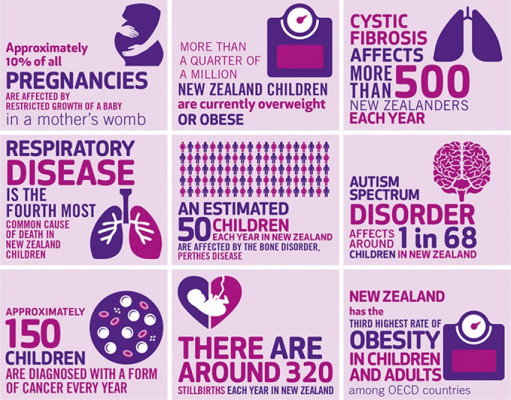 Approximately 10% of all
PREGNANCIES
ARE AFFECTED BY RESTRICTED GROWTH OF A BABY
in a mother's womb

MORE THAN A QUARTER OF A MILLION
NEW ZEALAND CHILDREN
are currently overweight
OR OBESE

CYSTIC FIBROSIS AFFECTS MORE THAN 500
NEW ZEALANDERS
EACH YEAR

RESPIRATORY DISEASE
IS THE FOURTH MOST
COMMON CAUSE OF DEATH IN NEW ZEALAND CHILDREN

AN ESTIMATED
50 CHILDREN
EACH YEAR IN NEW ZEALAND
ARE AFFECTED BY THE BONE DISORDER, PERTHES DISEASE

AUTISM SPECTRUM
DISORDER
AFFECTS AROUND 1 in 68
CHILDREN IN NEW ZEALAND

APPROXIMATELY
150
CHILDREN
ARE DIAGNOSED WITH A FORM OF CANCER EVERY YEAR

THERE ARE AROUND 320
STILLBIRTHS EACH YEAR IN NEW ZEALAND

NEW ZEALAND
has the
THIRD HIGHEST RATE OF
OBESITY
IN CHILDREN AND ADULTS
among OECD countries