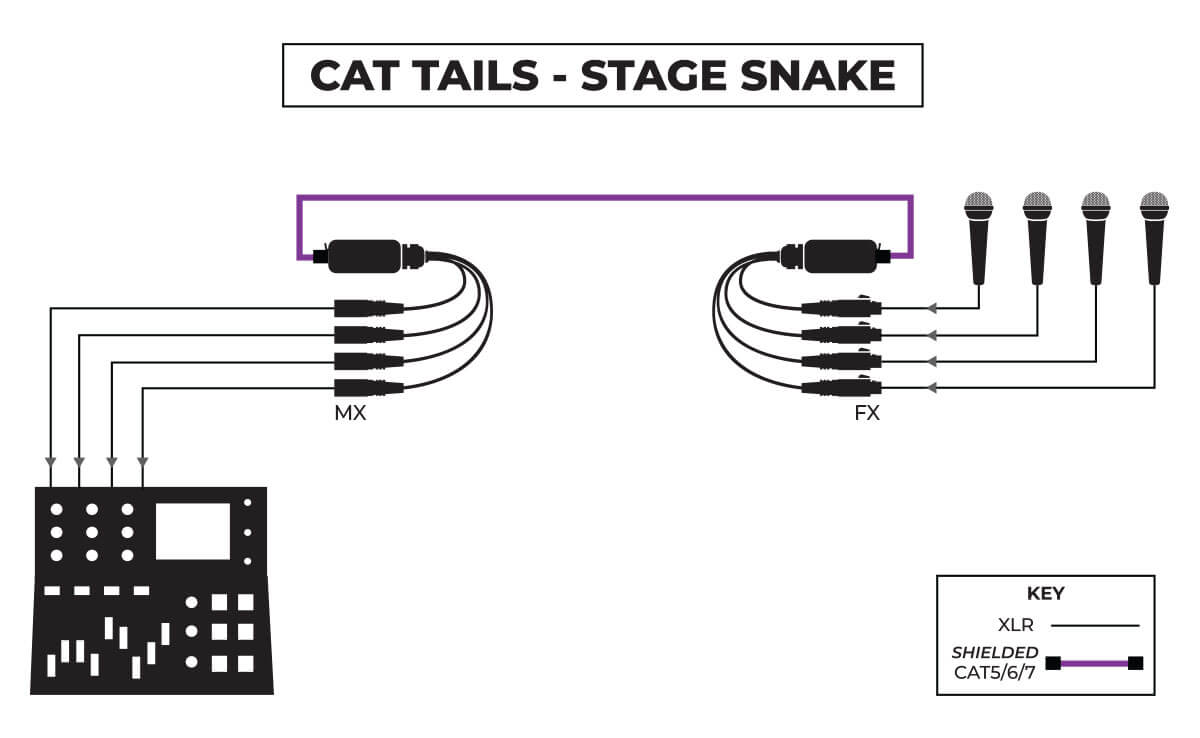 CAT TAILS - STAGE SNAKE

MX

FX

KEY

XLR

SHIELDED CAT5/6/7