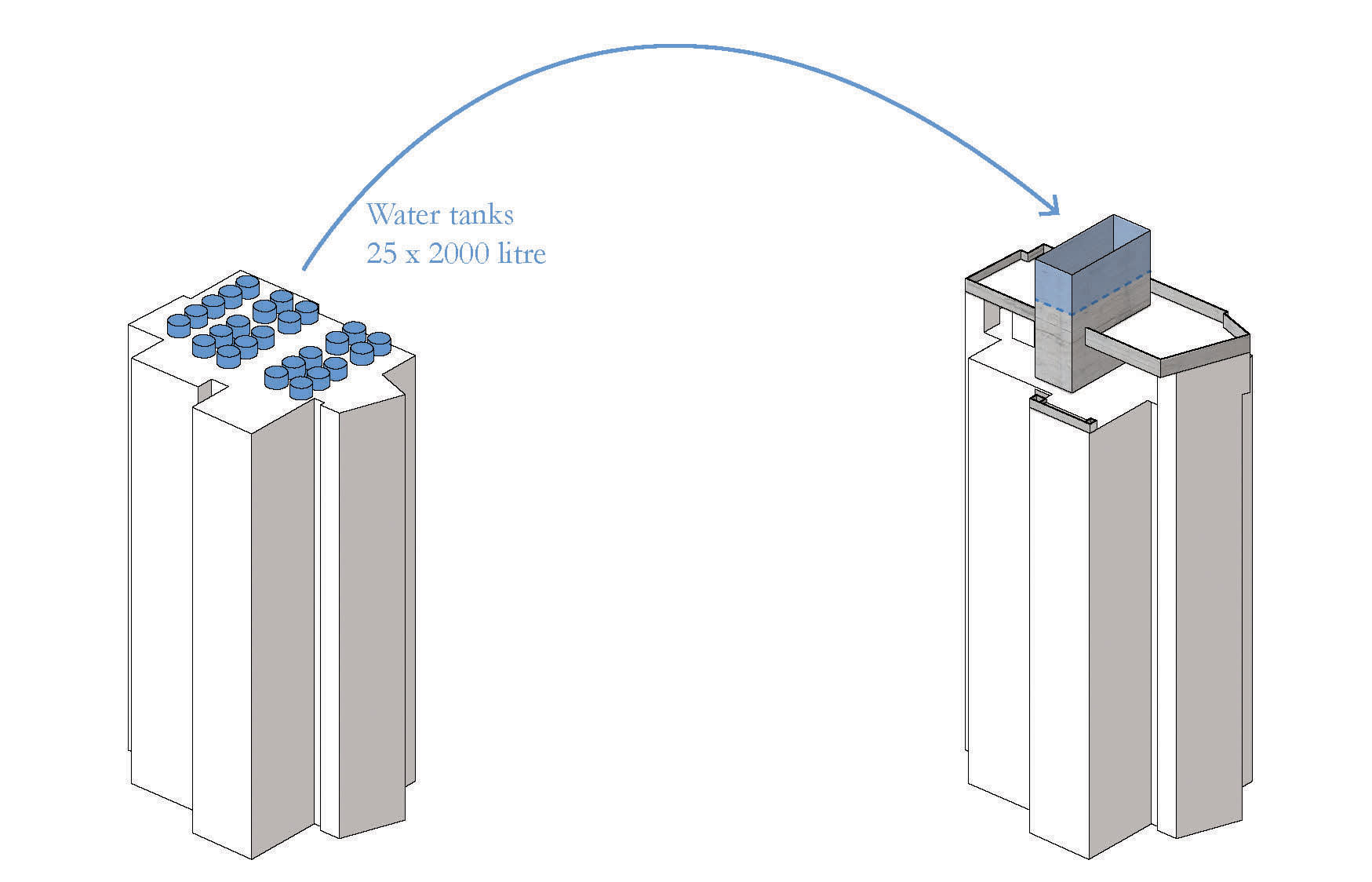 Water tanks
25 x 2000 litre