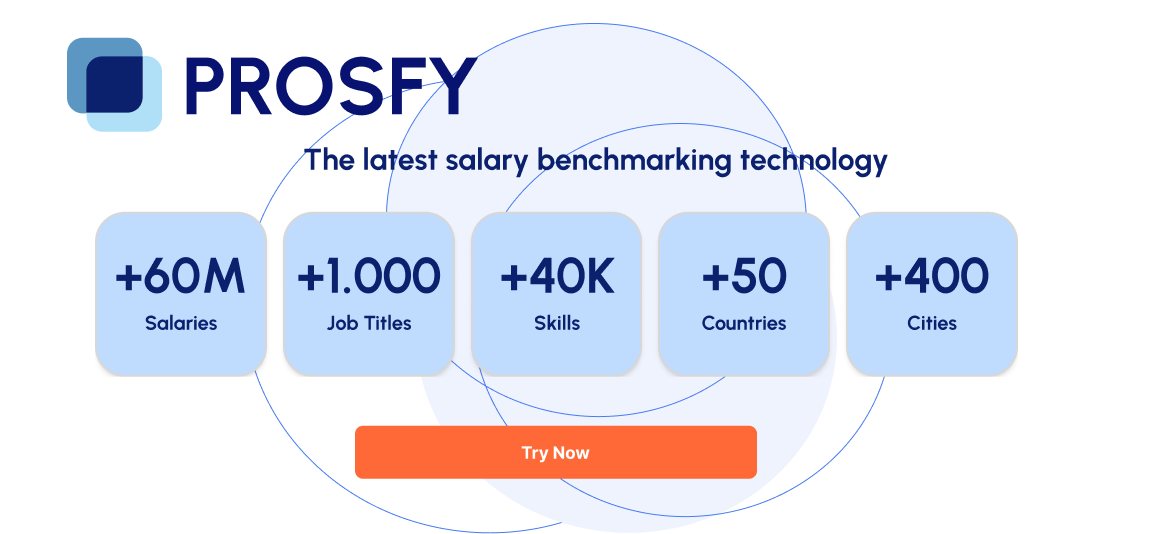 PROSFY

The latest salary benchmarking technology

+60M
Salaries

+1.000
Job Titles

+40K
Skills

+50
Countries

+400
Cities

Try Now