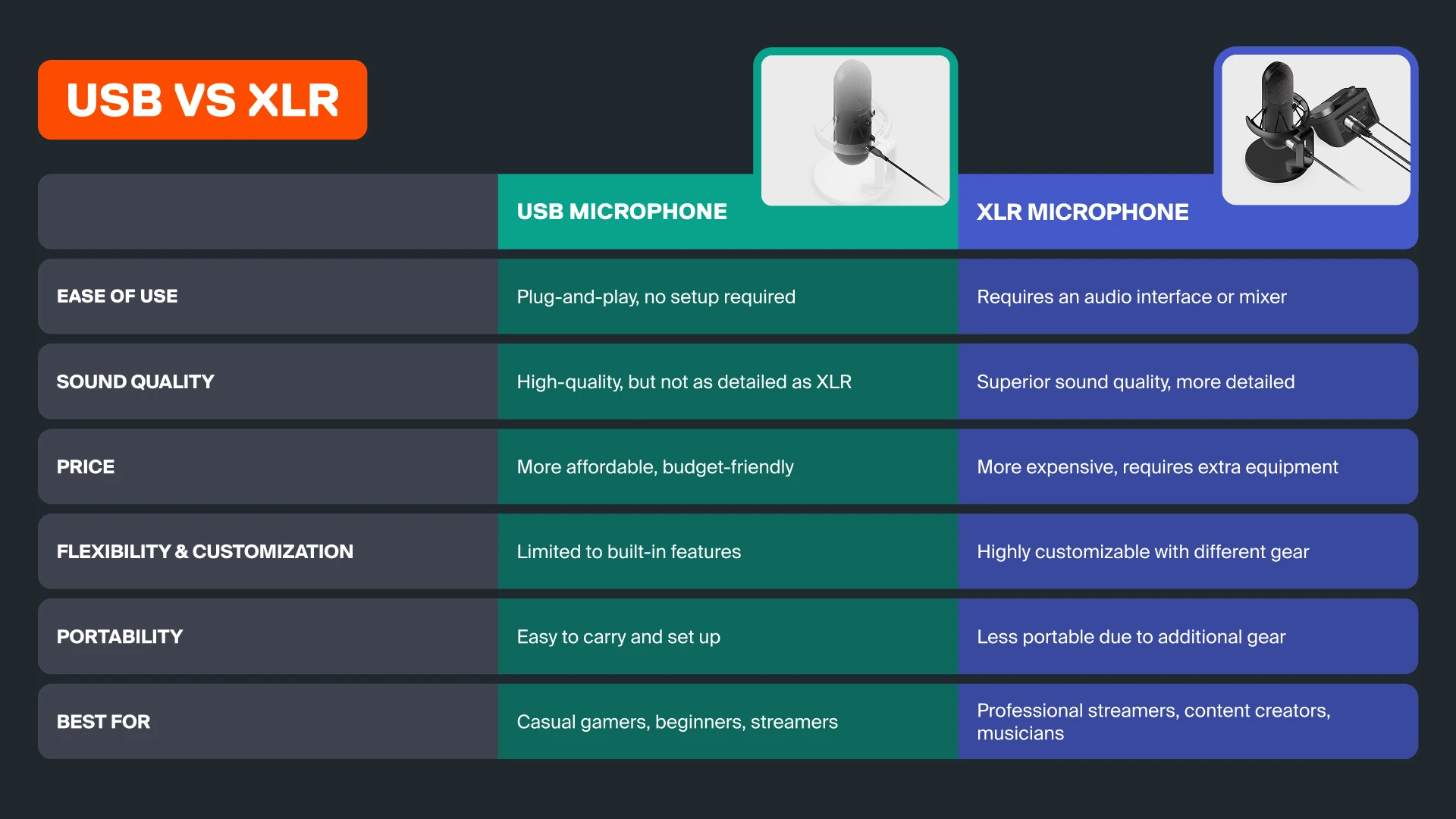 USB VS XLR

| | USB MICROPHONE | XLR MICROPHONE |
|---|---|---|
| EASE OF USE | Plug-and-play, no setup required | Requires an audio interface or mixer |
| SOUND QUALITY | High-quality, but not as detailed as XLR | Superior sound quality, more detailed |
| PRICE | More affordable, budget-friendly | More expensive, requires extra equipment |
| FLEXIBILITY & CUSTOMIZATION | Limited to built-in features | Highly customizable with different gear |
| PORTABILITY | Easy to carry and set up | Less portable due to additional gear |
| BEST FOR | Casual gamers, beginners, streamers | Professional streamers, content creators, musicians |