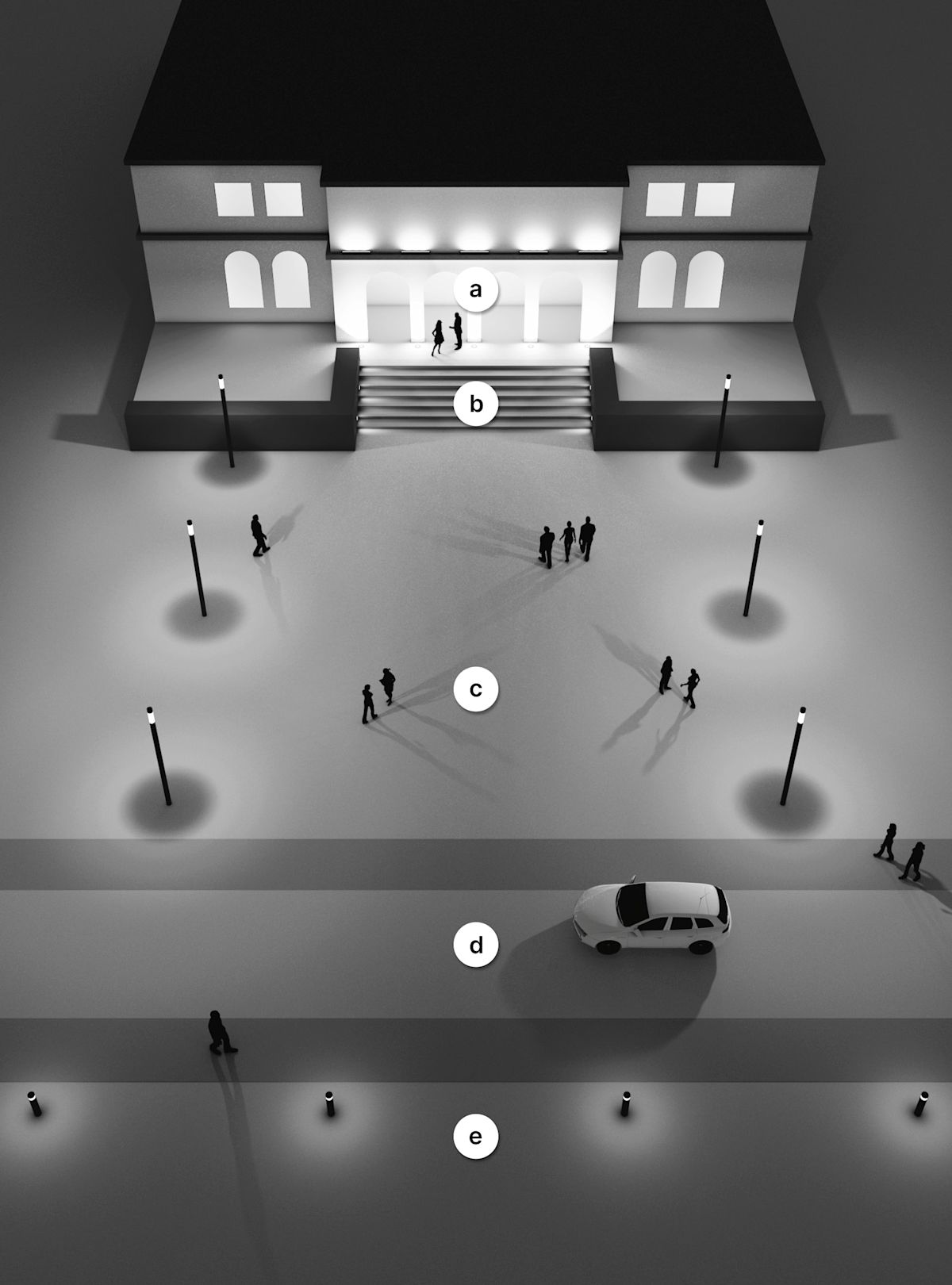 a

b

c

d

e