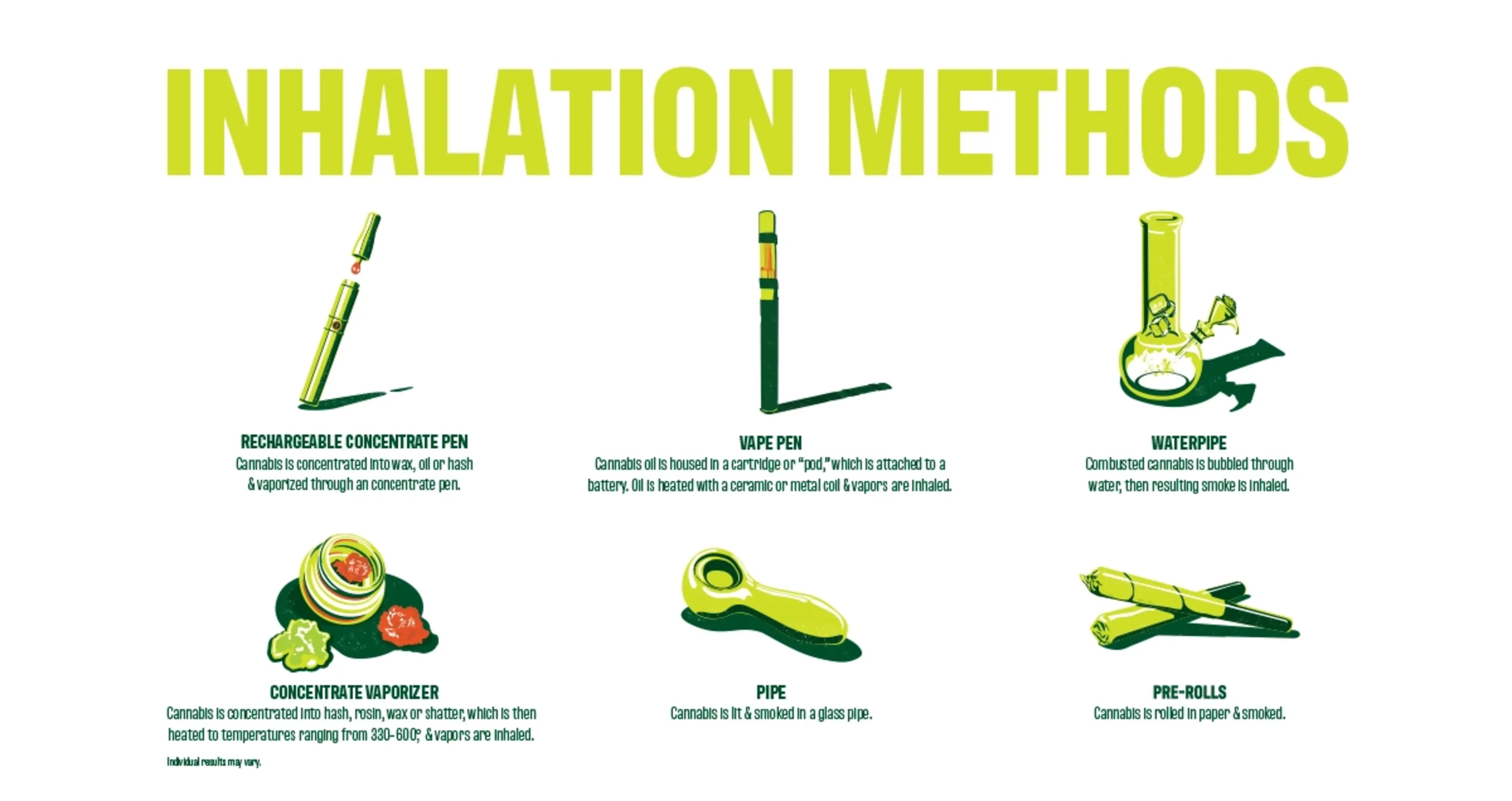 INHALATION METHODS

RECHARGEABLE CONCENTRATE PEN
Cannabis is concentrated into wax, oil or hash & vaporized through an concentrate pen.

VAPE PEN
Cannabis oil is housed in a cartridge or "pod," which is attached to a battery. Oil is heated with a ceramic or metal coil & vapors are inhaled.

WATERPIPE
Combusted cannabis is bubbled through water, then resulting smoke is inhaled.

CONCENTRATE VAPORIZER
Cannabis is concentrated into hash, rosin, wax or shatter, which is then heated to temperatures ranging from 330-600°, & vapors are inhaled.

PIPE
Cannabis is lit & smoked in a glass pipe.

PRE-ROLLS
Cannabis is rolled in paper & smoked.

Individual results may vary.