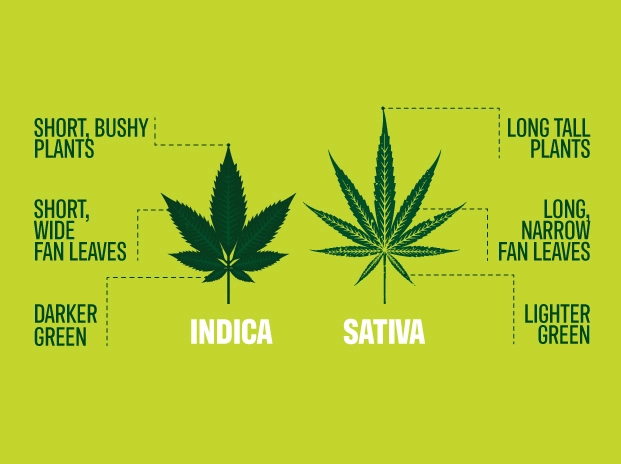 SHORT, BUSHY PLANTS

SHORT, WIDE FAN LEAVES

DARKER GREEN

INDICA

SATIVA

LONG TALL PLANTS

LONG, NARROW FAN LEAVES

LIGHTER GREEN