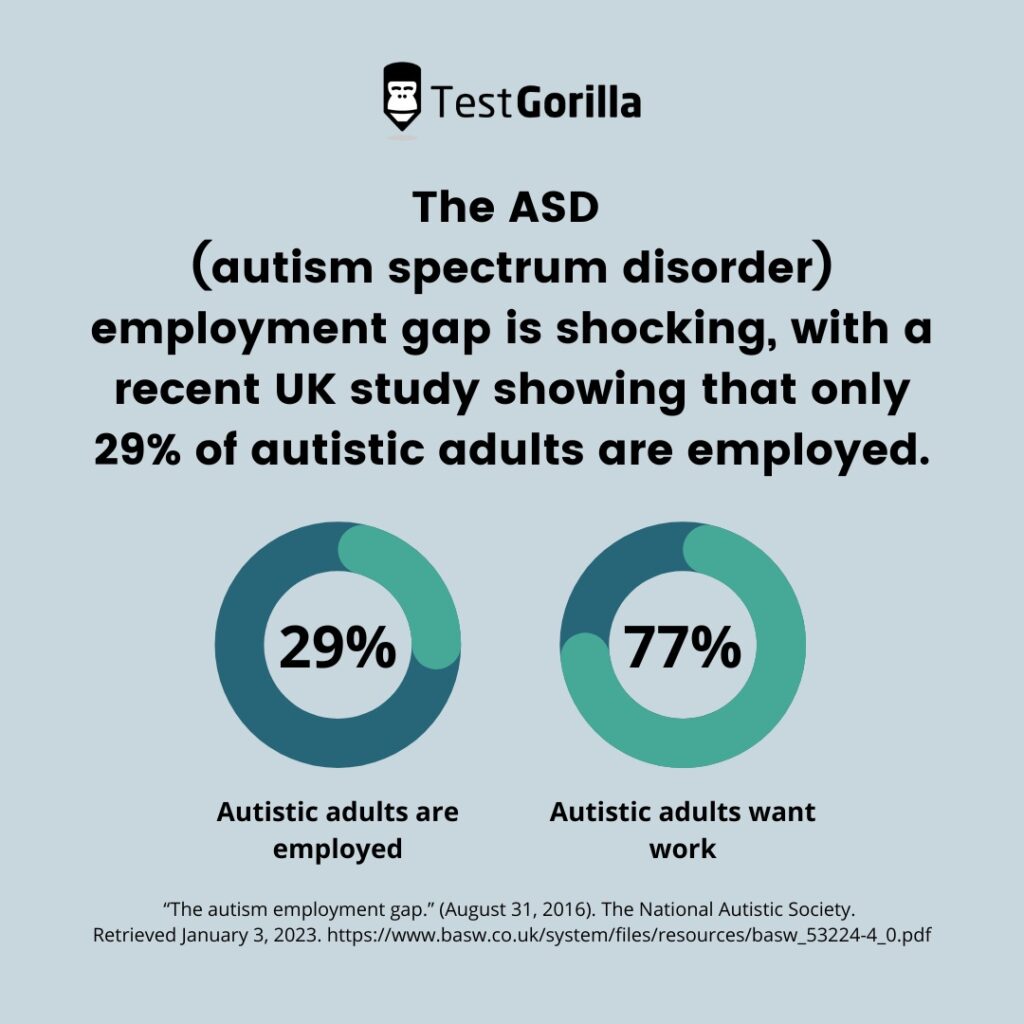 TestGorilla

The ASD (autism spectrum disorder) employment gap is shocking, with a recent UK study showing that only 29% of autistic adults are employed.

29%

Autistic adults are employed

77%

Autistic adults want work

“The autism employment gap.” (August 31, 2016). The National Autistic Society. Retrieved January 3, 2023. https://www.basw.co.uk/system/files/resources/basw_53224-4_0.pdf