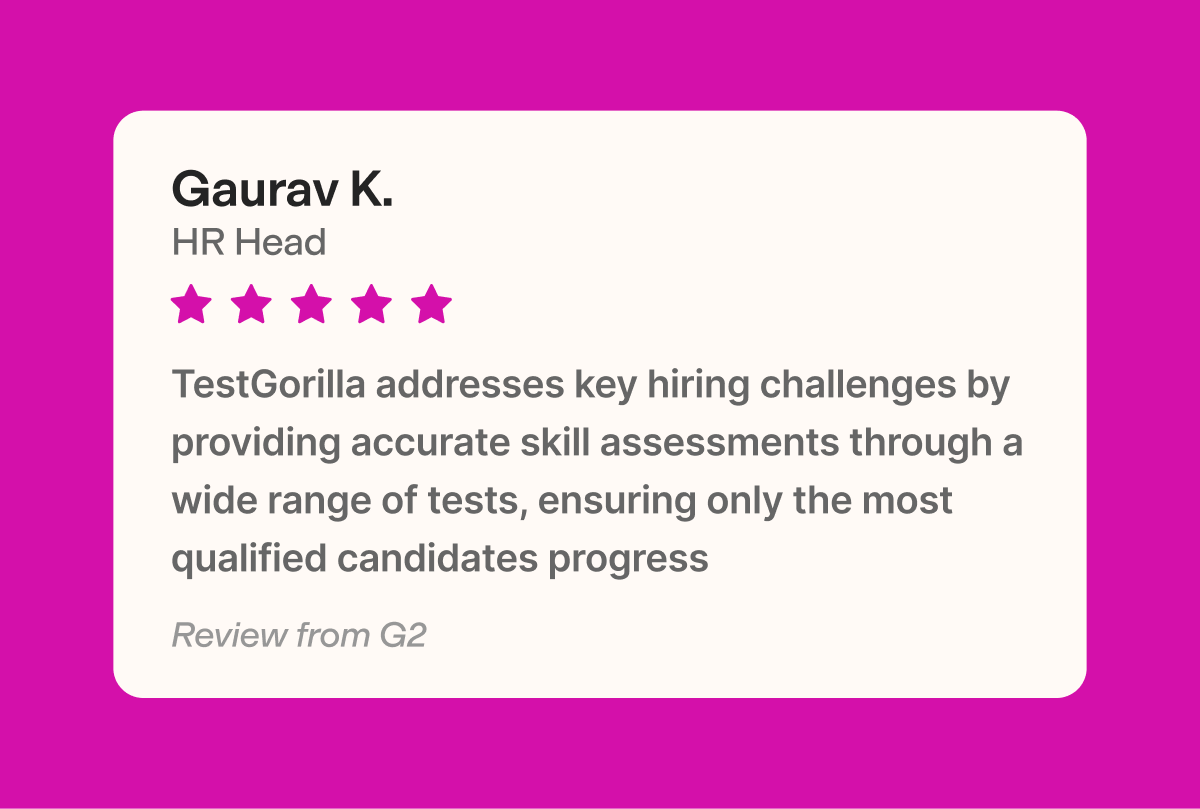 Gaurav K.
HR Head

TestGorilla addresses key hiring challenges by providing accurate skill assessments through a wide range of tests, ensuring only the most qualified candidates progress

Review from G2