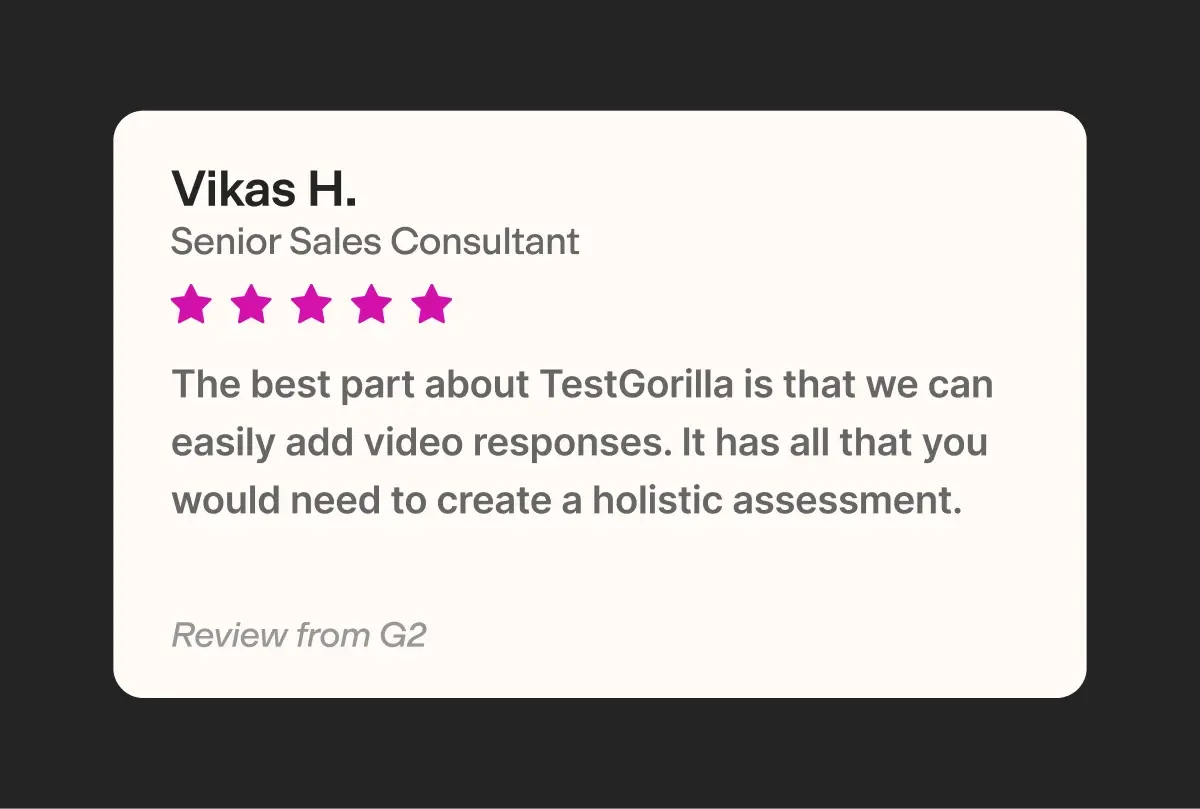 Vikas H.
Senior Sales Consultant

The best part about TestGorilla is that we can easily add video responses. It has all that you would need to create a holistic assessment.

Review from G2