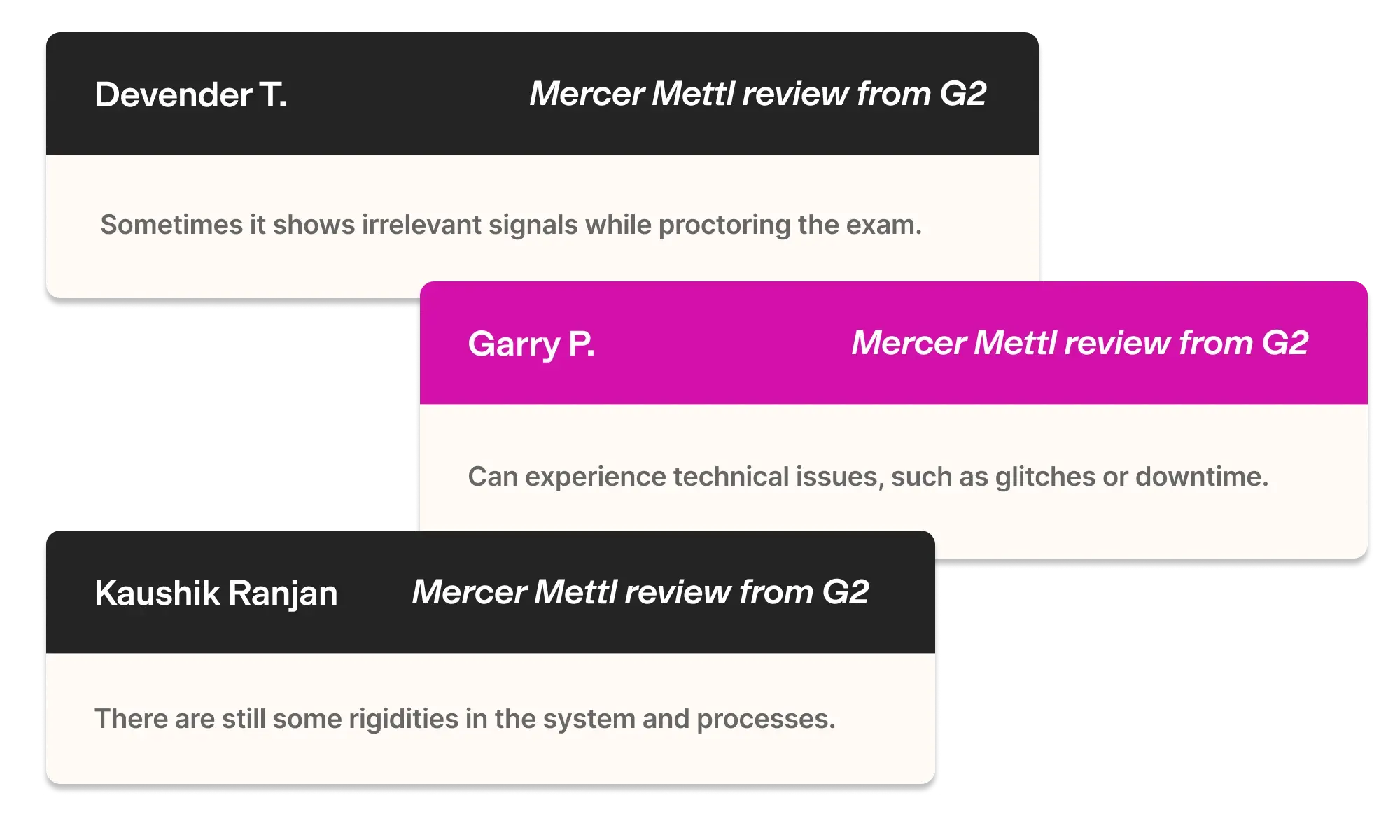 Devender T.
Mercer Mettl review from G2

Sometimes it shows irrelevant signals while proctoring the exam.

Garry P.
Mercer Mettl review from G2

Can experience technical issues, such as glitches or downtime.

Kaushik Ranjan
Mercer Mettl review from G2

There are still some rigidities in the system and processes.