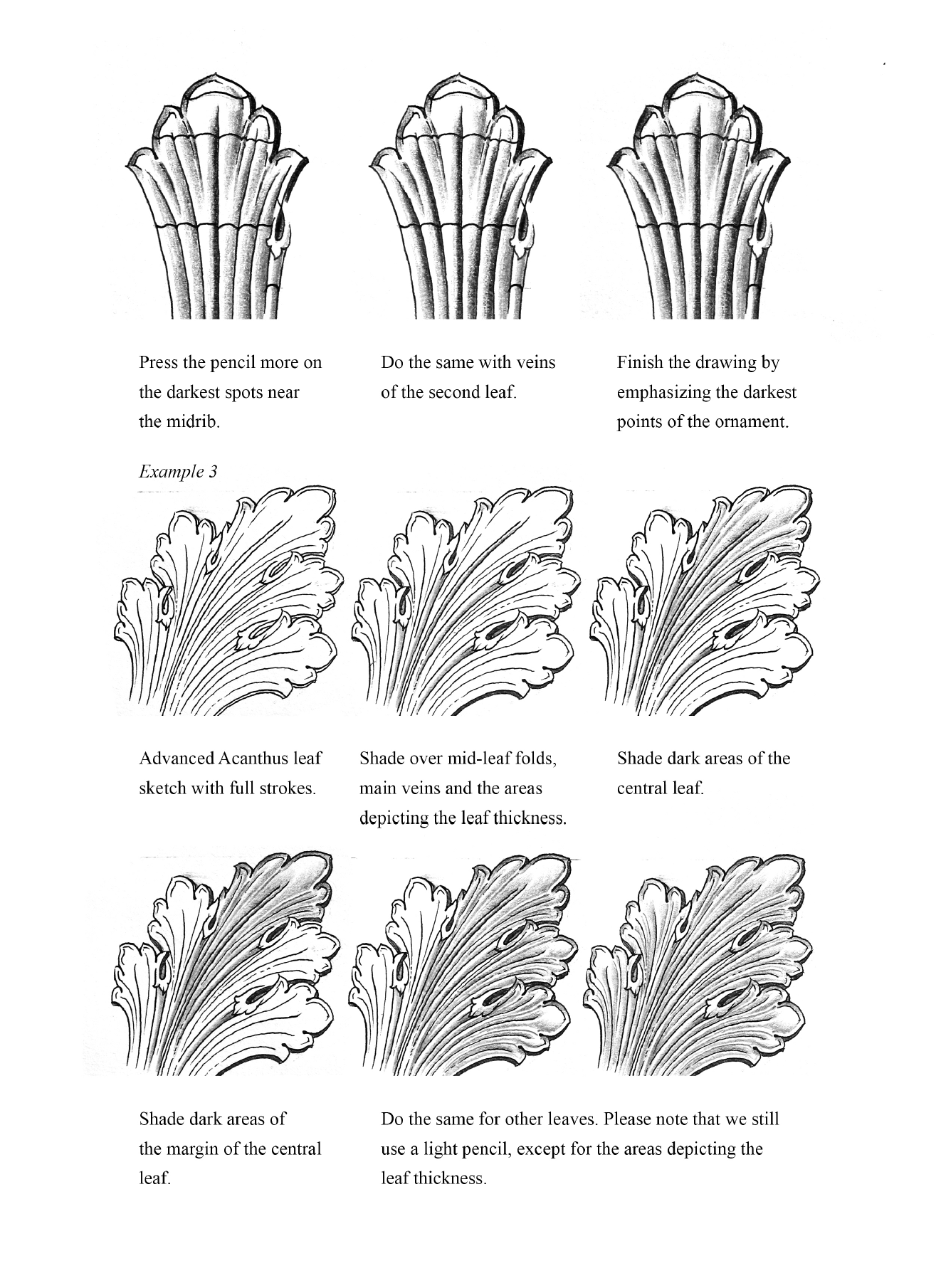 Press the pencil more on the darkest spots near the midrib.

Do the same with veins of the second leaf.

Finish the drawing by emphasizing the darkest points of the ornament.

Example 3

Advanced Acanthus leaf sketch with full strokes.

Shade over mid-leaf folds, main veins and the areas depicting the leaf thickness.

Shade dark areas of the central leaf.

Shade dark areas of the margin of the central leaf.

Do the same for other leaves. Please note that we still use a light pencil, except for the areas depicting the leaf thickness.