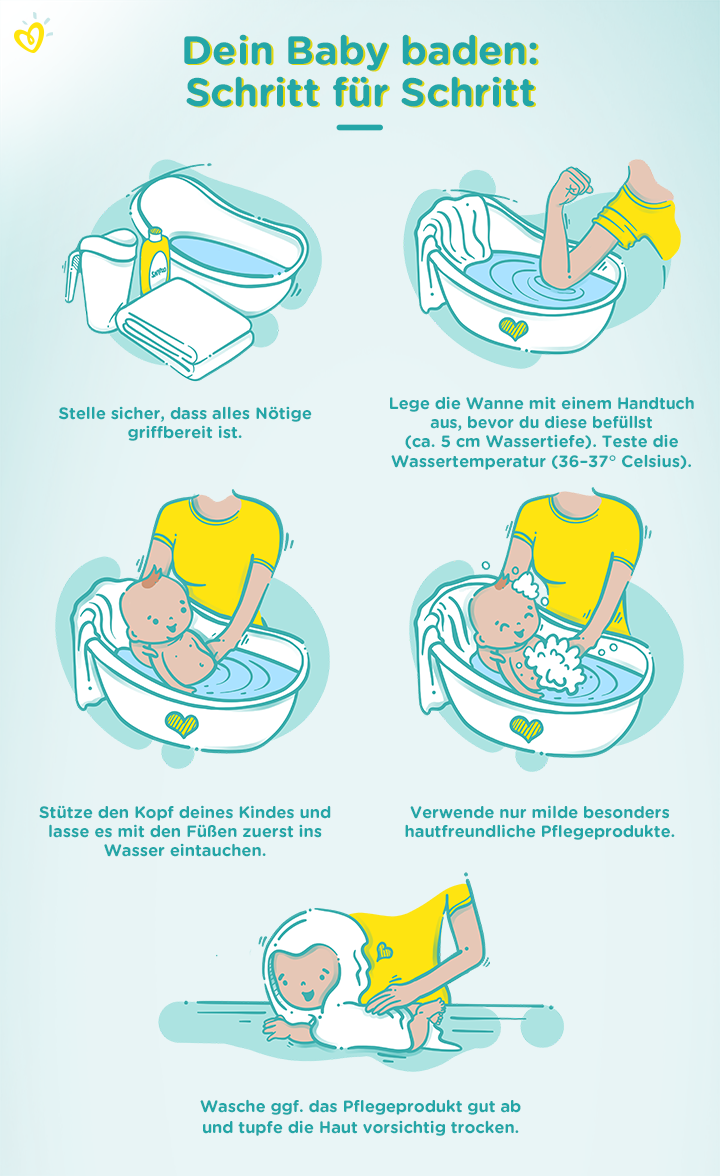 Dein Baby baden:
Schritt für Schritt

Stelle sicher, dass alles Nötige griffbereit ist.

Lege die Wanne mit einem Handtuch aus, bevor du diese befüllst (ca. 5 cm Wassertiefe). Teste die Wassertemperatur (36–37° Celsius).

Stütze den Kopf deines Kindes und lasse es mit den Füßen zuerst ins Wasser eintauchen.

Verwende nur milde besonders hautfreundliche Pflegeprodukte.

Wasche ggf. das Pflegeprodukt gut ab und tupfe die Haut vorsichtig trocken.