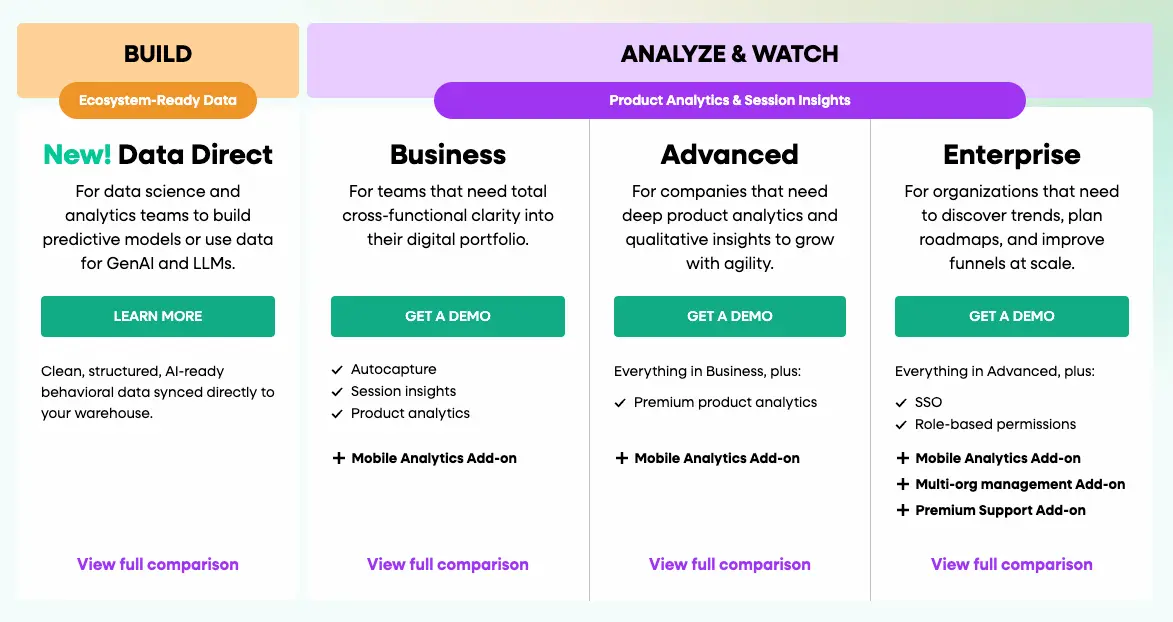 BUILD

Ecosystem-Ready Data

New! Data Direct

For data science and analytics teams to build predictive models or use data for GenAI and LLMs.

LEARN MORE

Clean, structured, AI-ready behavioral data synced directly to your warehouse.

View full comparison

ANALYZE & WATCH

Product Analytics & Session Insights

Business

For teams that need total cross-functional clarity into their digital portfolio.

GET A DEMO

✓ Autocapture
✓ Session insights
✓ Product analytics

+ Mobile Analytics Add-on

View full comparison

Advanced

For companies that need deep product analytics and qualitative insights to grow with agility.

GET A DEMO

Everything in Business, plus:

✓ Premium product analytics

+ Mobile Analytics Add-on

View full comparison

Enterprise

For organizations that need to discover trends, plan roadmaps, and improve funnels at scale.

GET A DEMO

Everything in Advanced, plus:

✓ SSO
✓ Role-based permissions

+ Mobile Analytics Add-on
+ Multi-org management Add-on
+ Premium Support Add-on

View full comparison