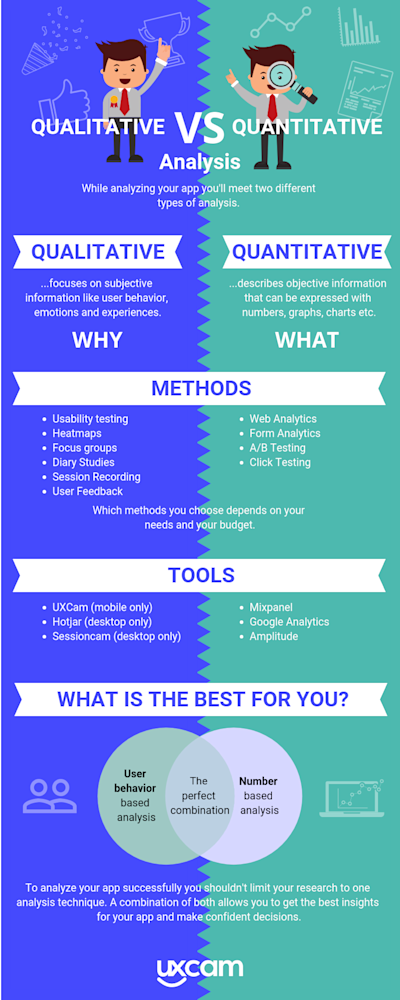 QUALITATIVE VS QUANTITATIVE Analysis

While analyzing your app you'll meet two different types of analysis.

QUALITATIVE

...focuses on subjective information like user behavior, emotions and experiences.

WHY

QUANTITATIVE

...describes objective information that can be expressed with numbers, graphs, charts etc.

WHAT

METHODS

- Usability testing
- Heatmaps
- Focus groups
- Diary Studies
- Session Recording
- User Feedback

- Web Analytics
- Form Analytics
- A/B Testing
- Click Testing

Which methods you choose depends on your needs and your budget.

TOOLS

- UXCam (mobile only)
- Hotjar (desktop only)
- Sessioncam (desktop only)

- Mixpanel
- Google Analytics
- Amplitude

WHAT IS THE BEST FOR YOU?

User behavior based analysis

The perfect combination

Number based analysis

To analyze your app successfully you shouldn't limit your research to one analysis technique. A combination of both allows you to get the best insights for your app and make confident decisions.

uxcam