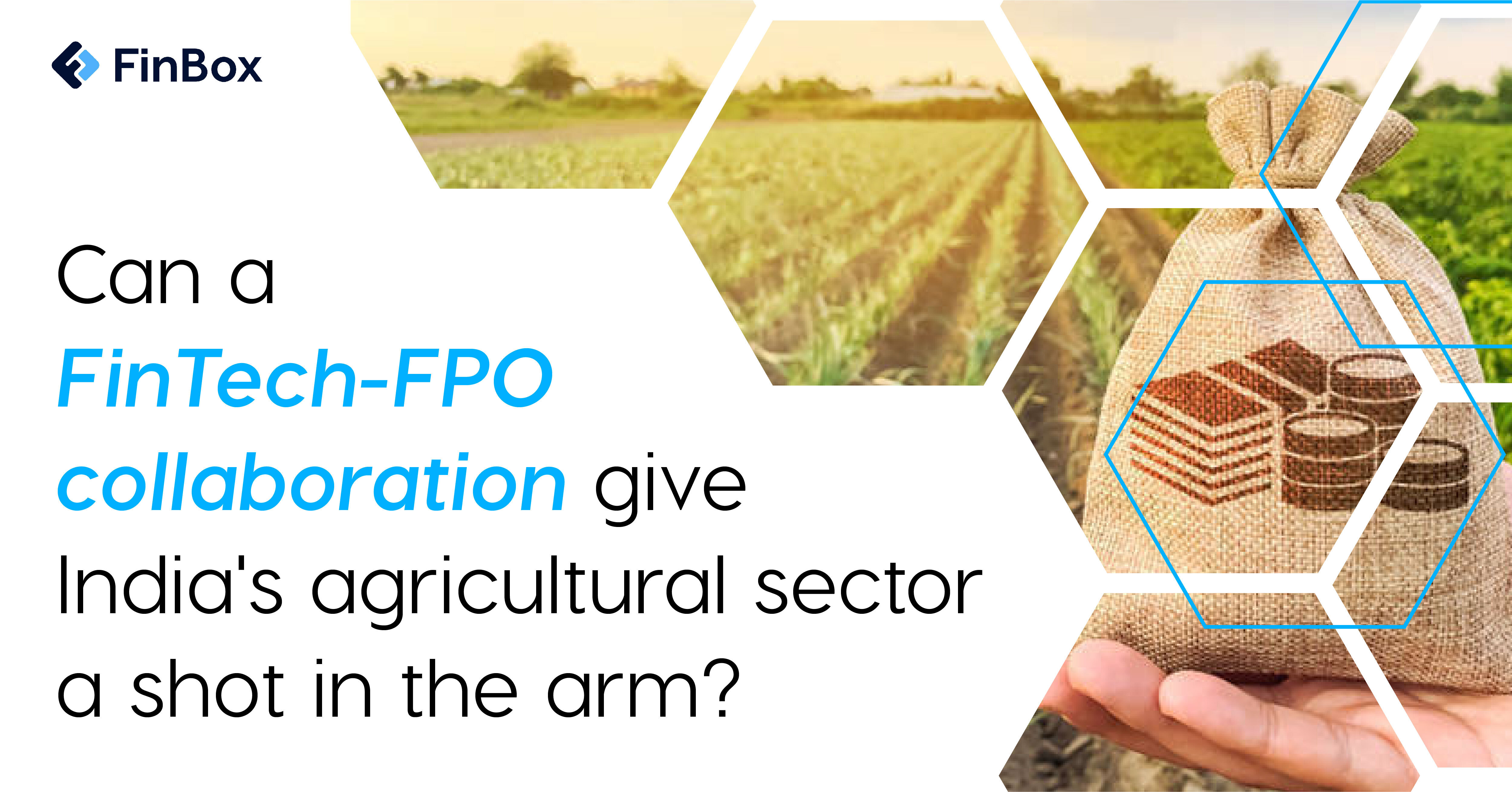 FinBox

Can a FinTech-FPO collaboration give India's agricultural sector a shot in the arm?