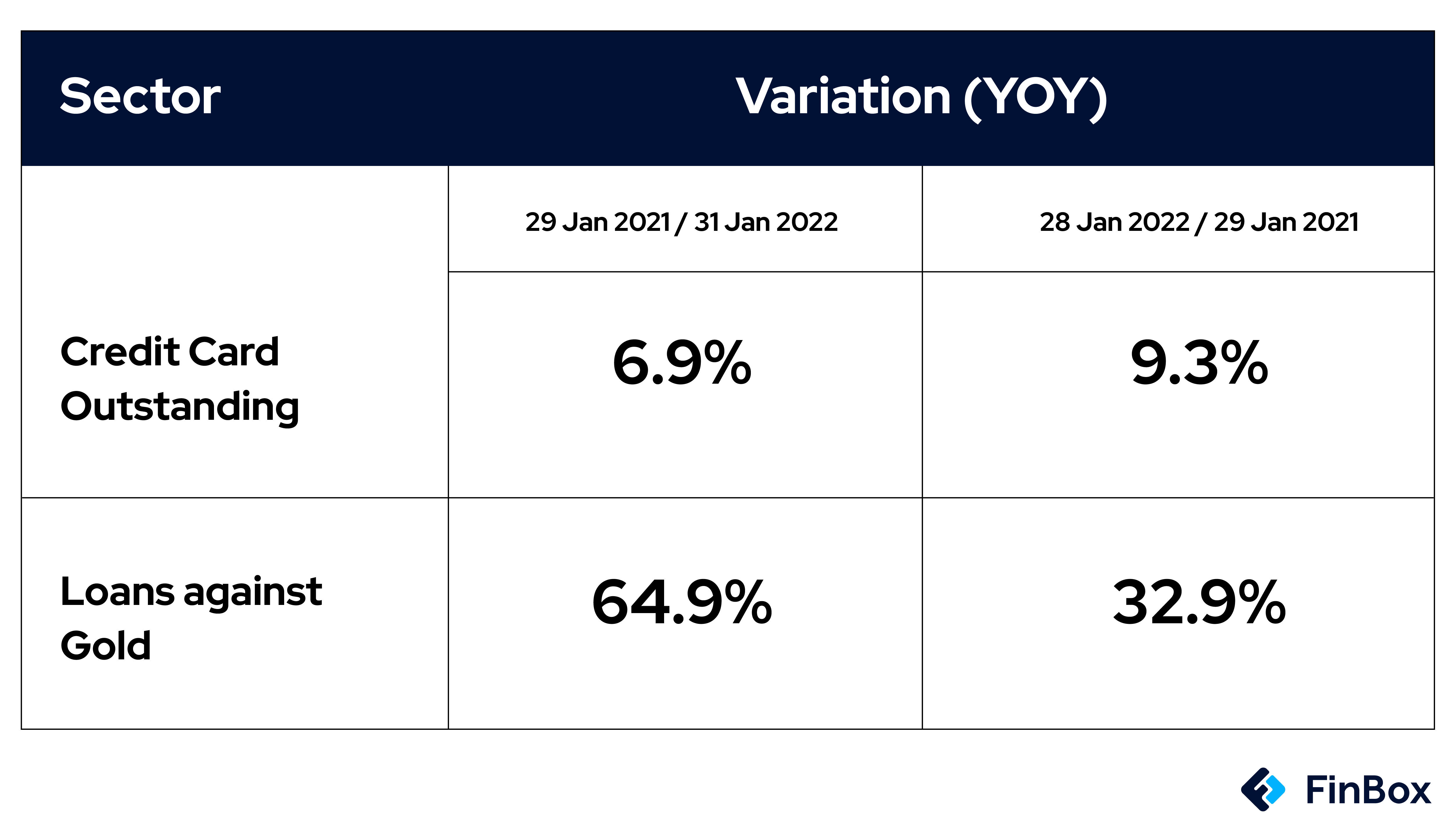 | Sector | Variation (YOY) | |
|---|---|---|
| | 29 Jan 2021 / 31 Jan 2022 | 28 Jan 2022 / 29 Jan 2021 |
| Credit Card Outstanding | 6.9% | 9.3% |
| Loans against Gold | 64.9% | 32.9% |

FinBox