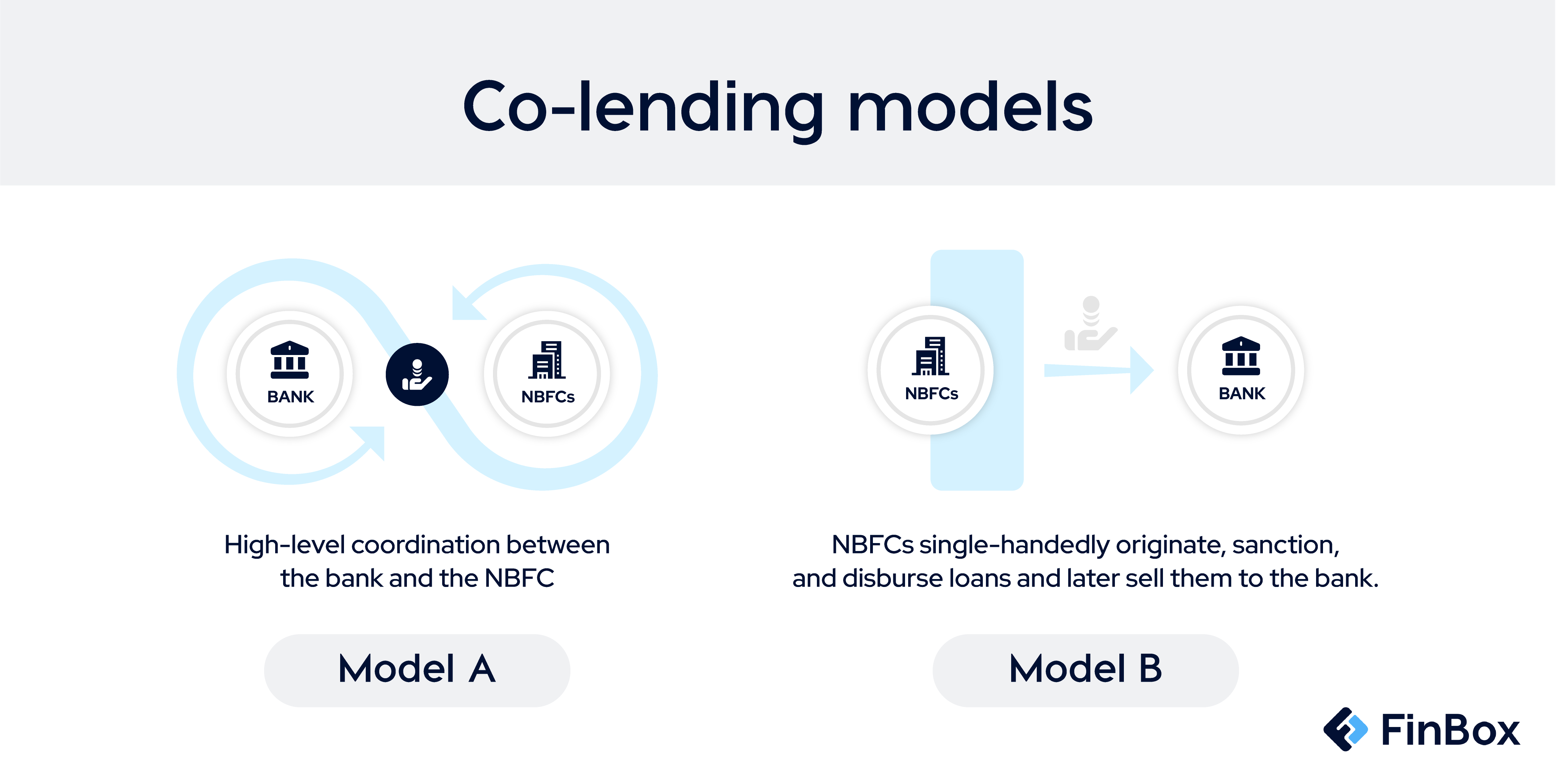 Co-lending models

BANK

NBFCs

High-level coordination between the bank and the NBFC

Model A

NBFCs

BANK

NBFCs single-handedly originate, sanction, and disburse loans and later sell them to the bank.

Model B

FinBox