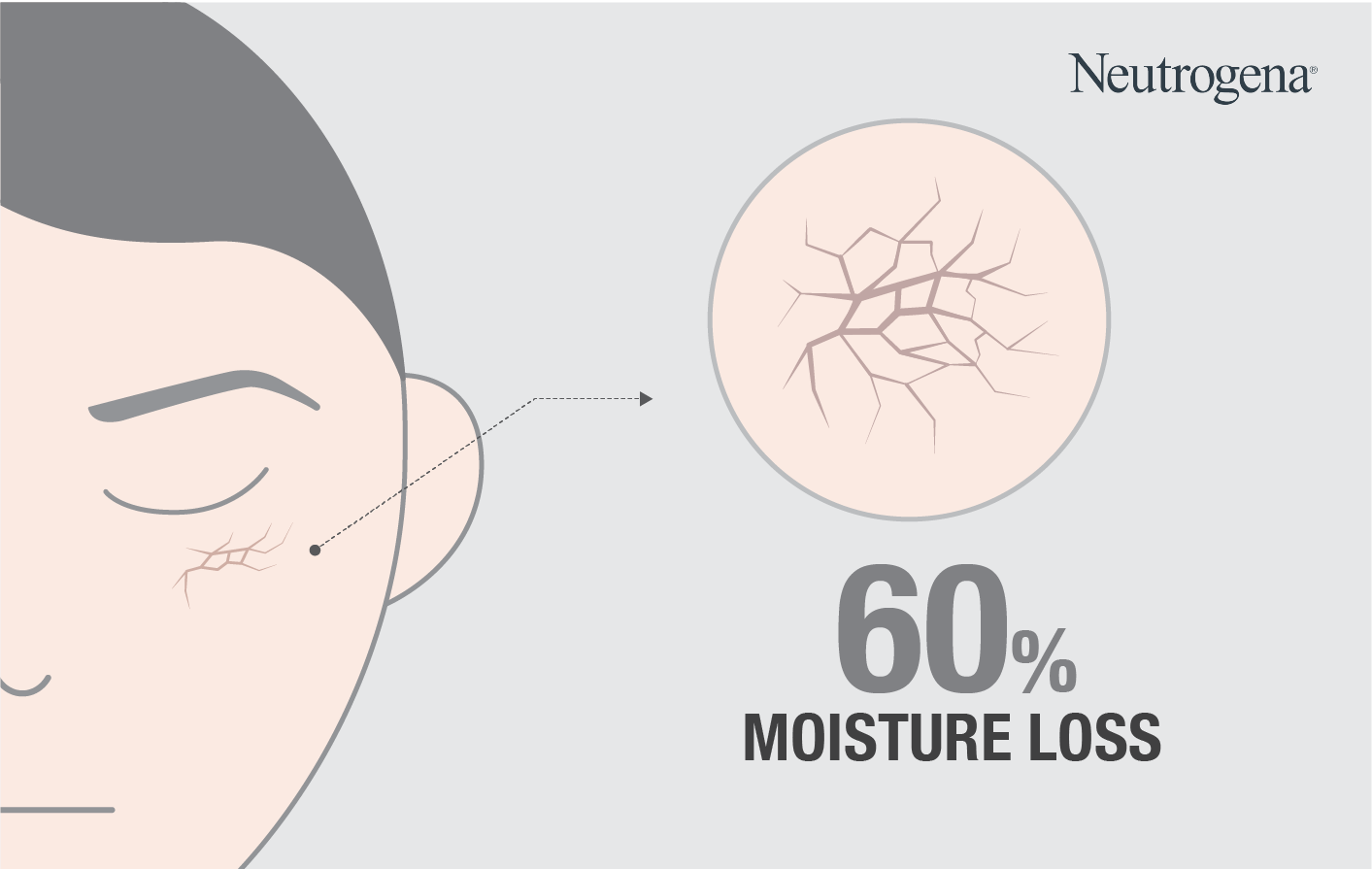 Neutrogena®

60%
MOISTURE LOSS