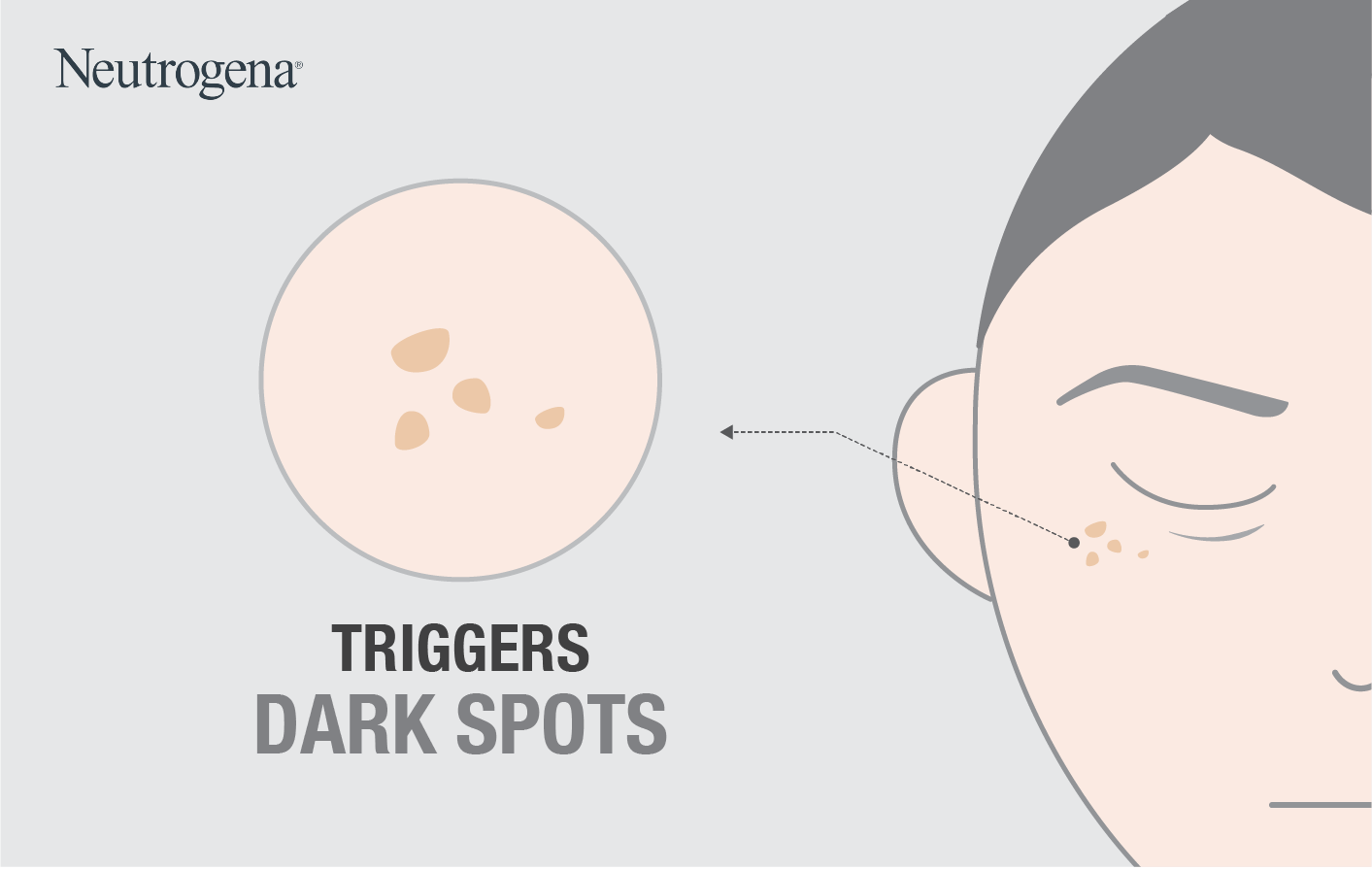 Neutrogena®

TRIGGERS
DARK SPOTS