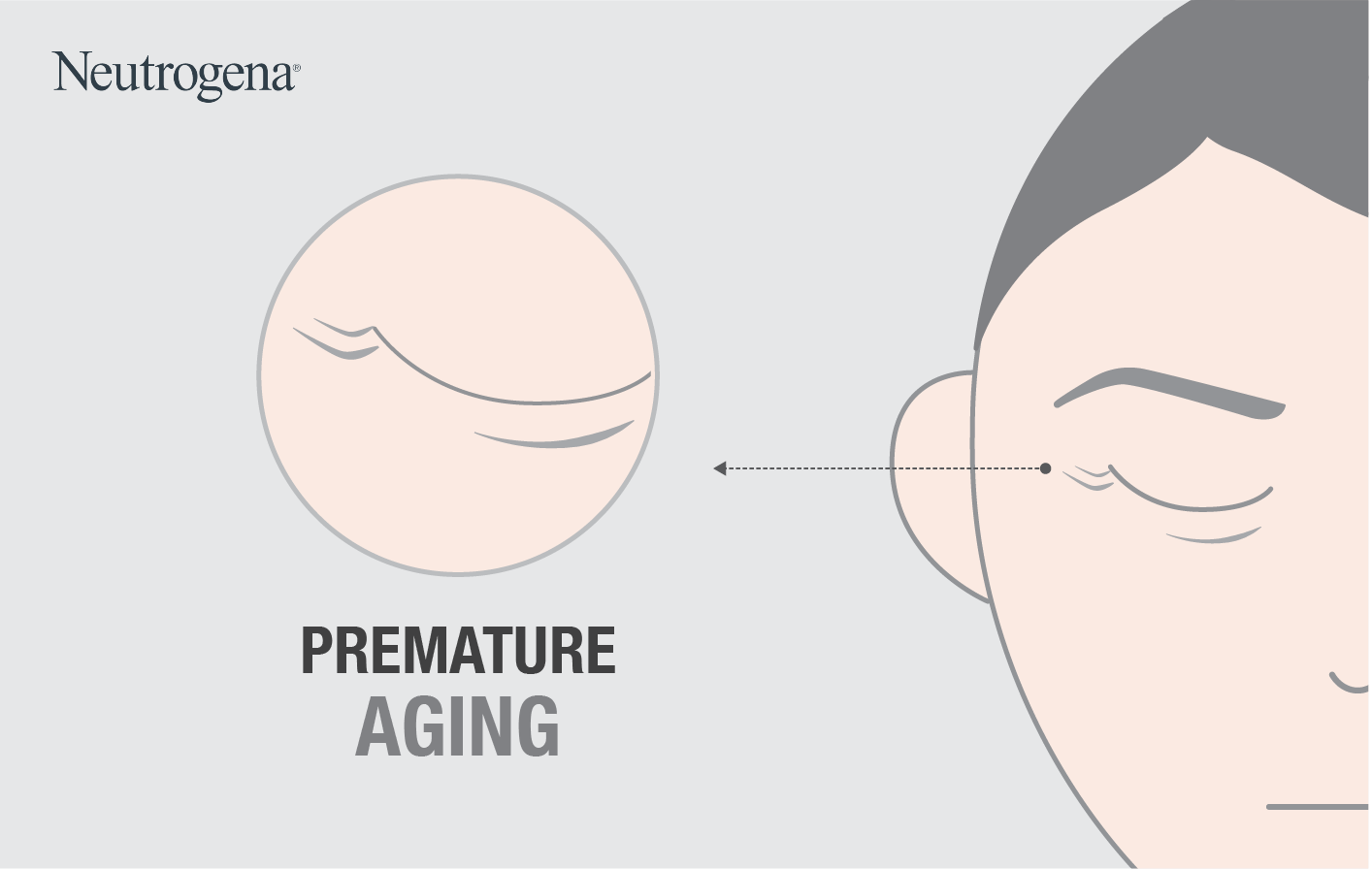 Neutrogena®

PREMATURE
AGING