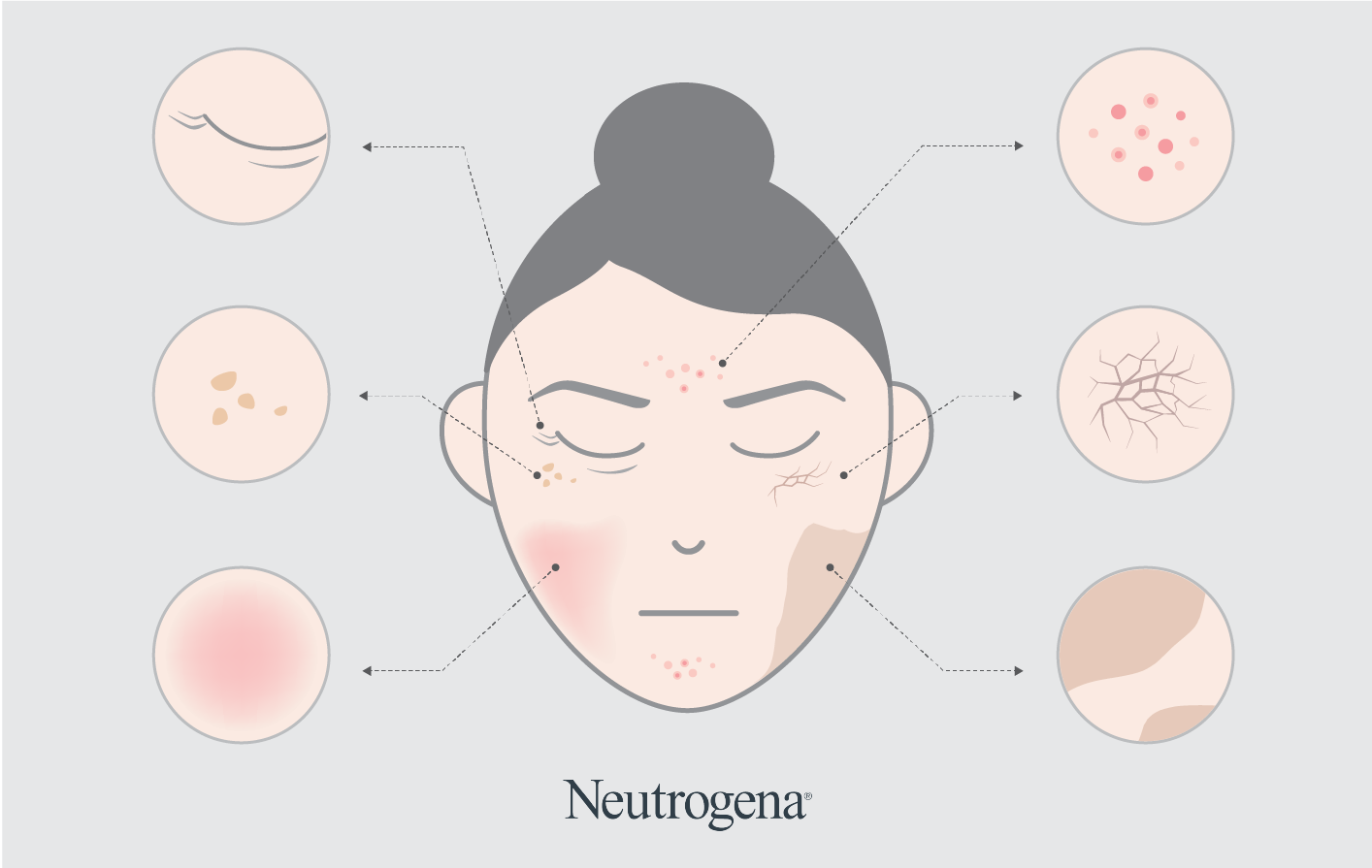 Neutrogena®