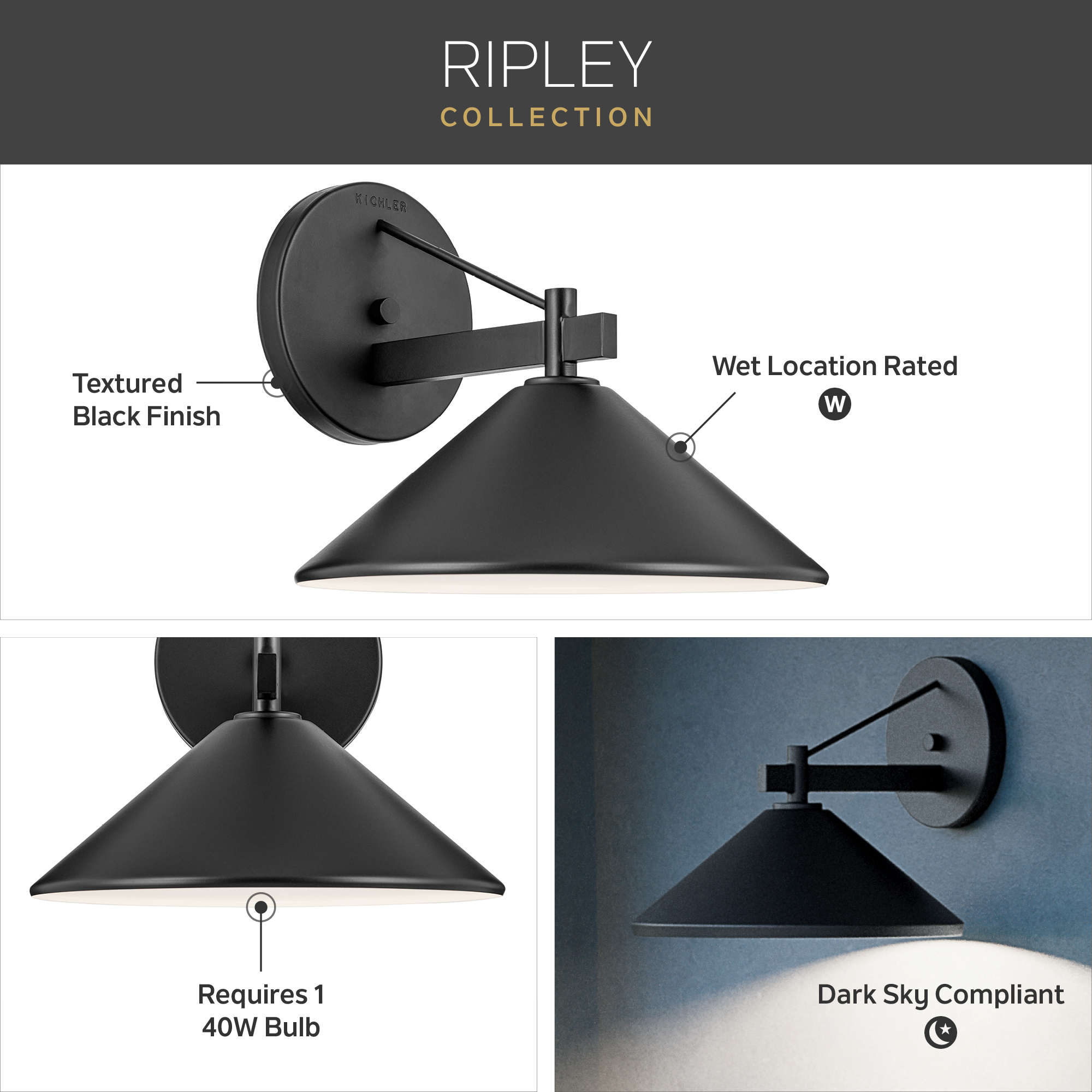 RIPLEY
COLLECTION

KICHLER

Textured Black Finish

Wet Location Rated
W

Requires 1 40W Bulb

Dark Sky Compliant