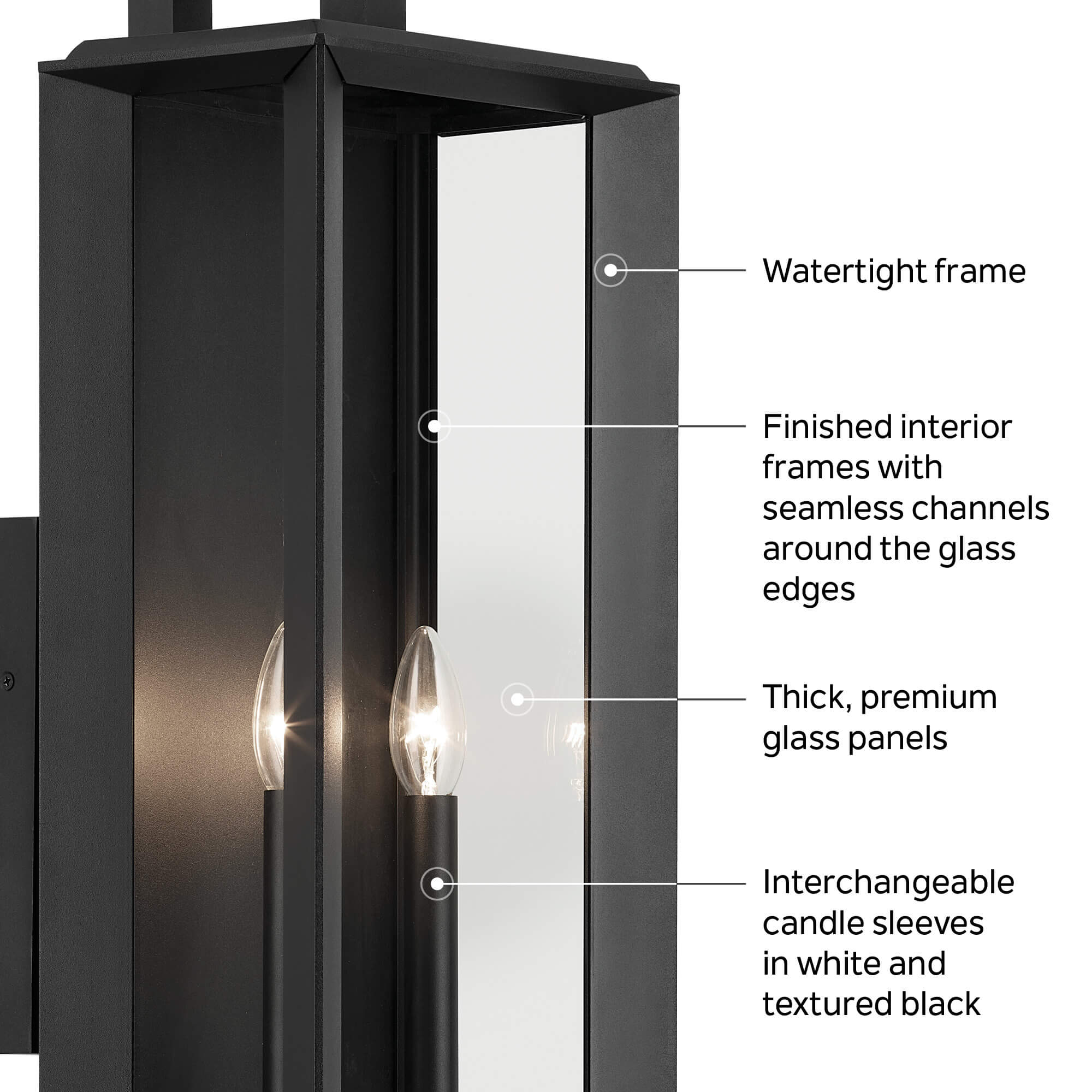 Watertight frame

Finished interior frames with seamless channels around the glass edges

Thick, premium glass panels

Interchangeable candle sleeves in white and textured black