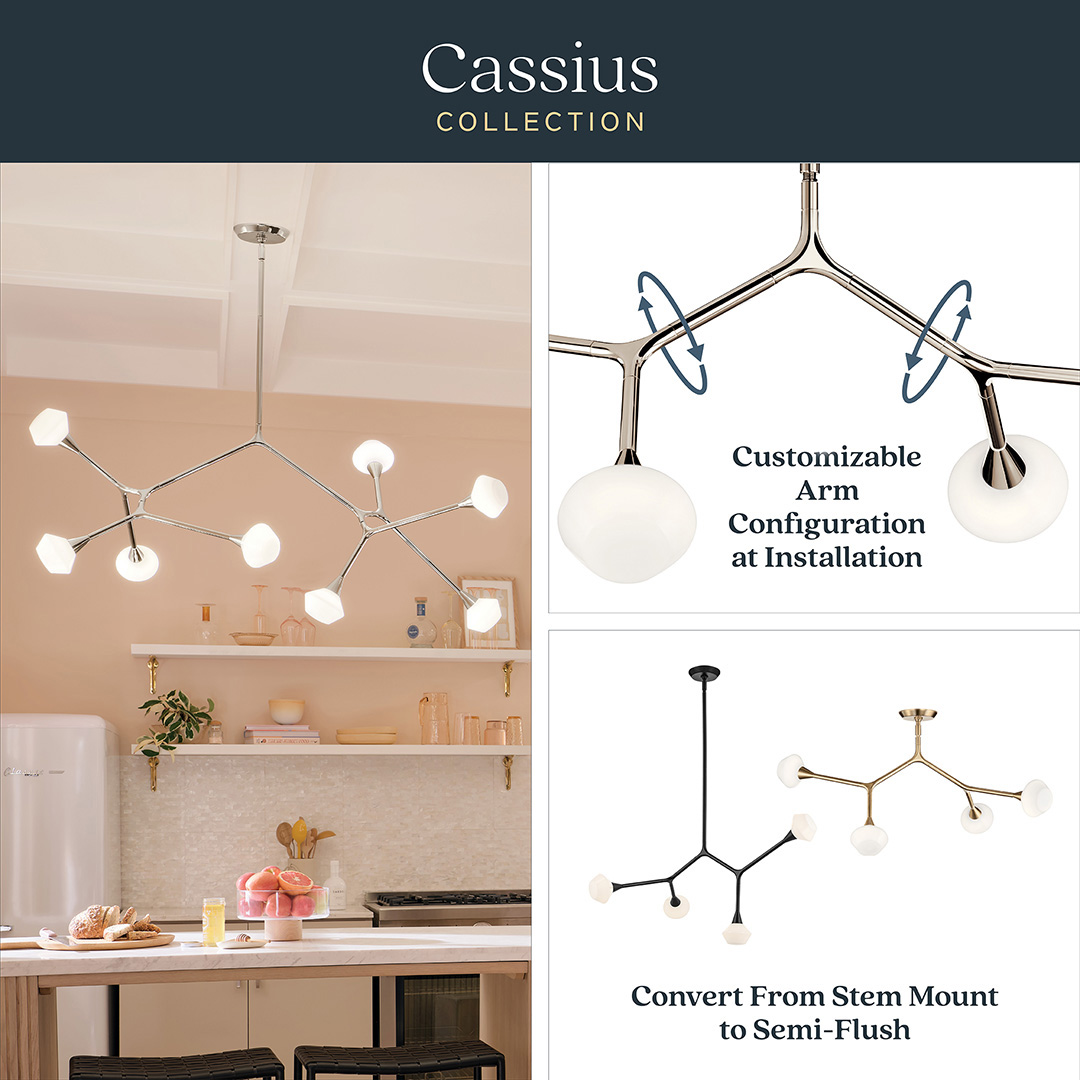 Cassius
COLLECTION

Customizable Arm Configuration at Installation

Convert From Stem Mount to Semi-Flush