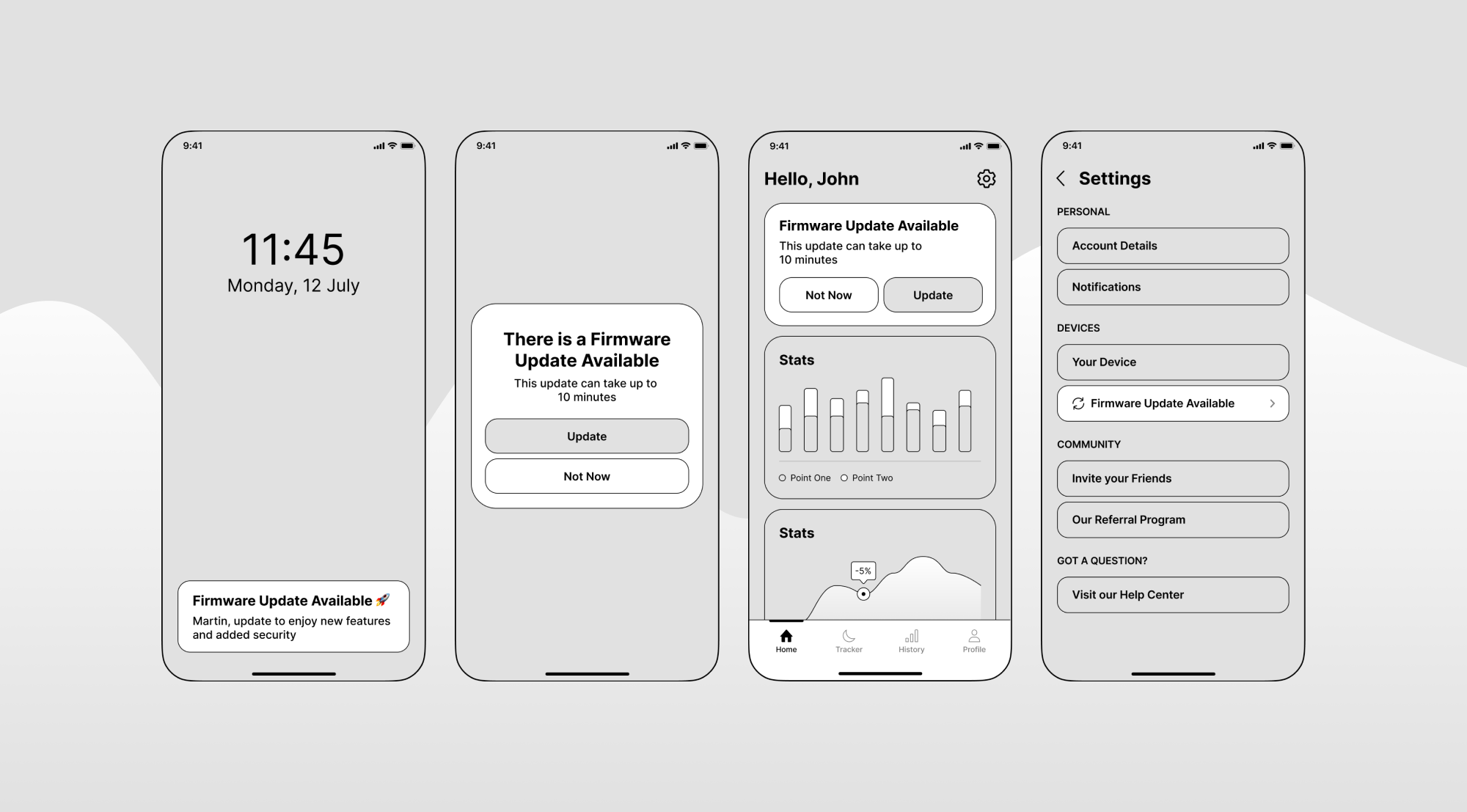 9:41

11:45
Monday, 12 July

Firmware Update Available 🚀
Martin, update to enjoy new features and added security

9:41

There is a Firmware Update Available
This update can take up to 10 minutes

Update

Not Now

9:41

Hello, John

Firmware Update Available
This update can take up to 10 minutes

Not Now Update

Stats

Point One Point Two

Stats

-5%

Home Tracker History Profile

9:41

Settings

PERSONAL

Account Details

Notifications

DEVICES

Your Device

Firmware Update Available

COMMUNITY

Invite your Friends

Our Referral Program

GOT A QUESTION?

Visit our Help Center