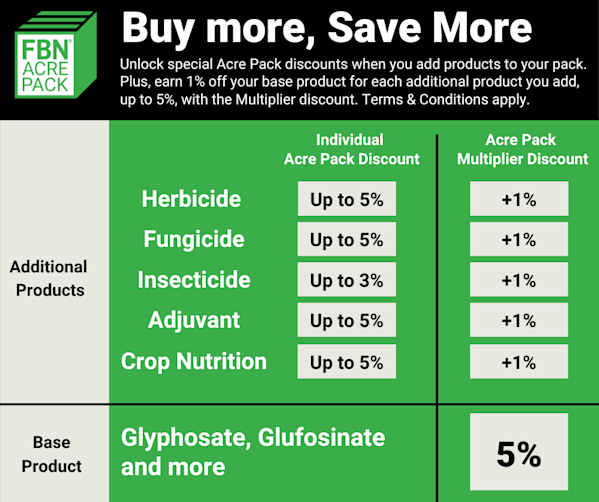 FBN® ACRE PACK

Buy more, Save More

Unlock special Acre Pack discounts when you add products to your pack. Plus, earn 1% off your base product for each additional product you add, up to 5%, with the Multiplier discount. Terms & Conditions apply.

| | | Individual Acre Pack Discount | Acre Pack Multiplier Discount |
|---|---|---|---|
| Additional Products | Herbicide | Up to 5% | +1% |
| | Fungicide | Up to 5% | +1% |
| | Insecticide | Up to 3% | +1% |
| | Adjuvant | Up to 5% | +1% |
| | Crop Nutrition | Up to 5% | +1% |
| Base Product | Glyphosate, Glufosinate and more | | 5% |