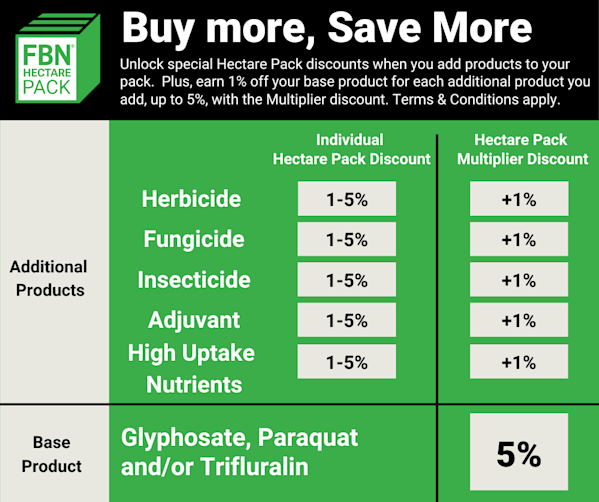 FBN® HECTARE PACK

Buy more, Save More

Unlock special Hectare Pack discounts when you add products to your pack. Plus, earn 1% off your base product for each additional product you add, up to 5%, with the Multiplier discount. Terms & Conditions apply.

| | | Individual Hectare Pack Discount | Hectare Pack Multiplier Discount |
|---|---|---|---|
| Additional Products | Herbicide | 1-5% | +1% |
| | Fungicide | 1-5% | +1% |
| | Insecticide | 1-5% | +1% |
| | Adjuvant | 1-5% | +1% |
| | High Uptake Nutrients | 1-5% | +1% |
| Base Product | Glyphosate, Paraquat and/or Trifluralin | | 5% |