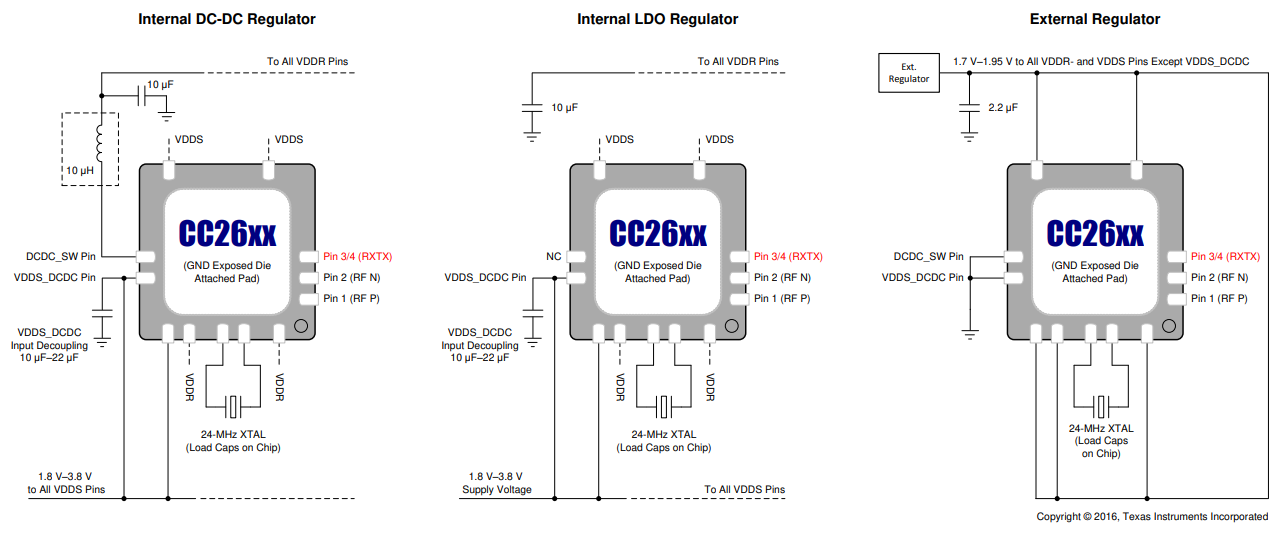 Internal DC-DC Regulator

To All VDDR Pins

10 µF

10 µH

VDDS VDDS

CC26xx

(GND Exposed Die Attached Pad)

DCDC_SW Pin
VDDS_DCDC Pin

Pin 3/4 (RXTX)
Pin 2 (RF N)
Pin 1 (RF P)

VDDS_DCDC Input Decoupling 10 µF–22 µF

VDDR VDDR

24-MHz XTAL (Load Caps on Chip)

1.8 V–3.8 V to All VDDS Pins

Internal LDO Regulator

To All VDDR Pins

10 µF

VDDS VDDS

CC26xx

(GND Exposed Die Attached Pad)

NC
VDDS_DCDC Pin

Pin 3/4 (RXTX)
Pin 2 (RF N)
Pin 1 (RF P)

VDDS_DCDC Input Decoupling 10 µF–22 µF

VDDR VDDR

24-MHz XTAL (Load Caps on Chip)

1.8 V–3.8 V Supply Voltage

To All VDDS Pins

External Regulator

Ext. Regulator

1.7 V–1.95 V to All VDDR- and VDDS Pins Except VDDS_DCDC

2.2 µF

CC26xx

(GND Exposed Die Attached Pad)

DCDC_SW Pin
VDDS_DCDC Pin

Pin 3/4 (RXTX)
Pin 2 (RF N)
Pin 1 (RF P)

24-MHz XTAL (Load Caps on Chip)

Copyright © 2016, Texas Instruments Incorporated