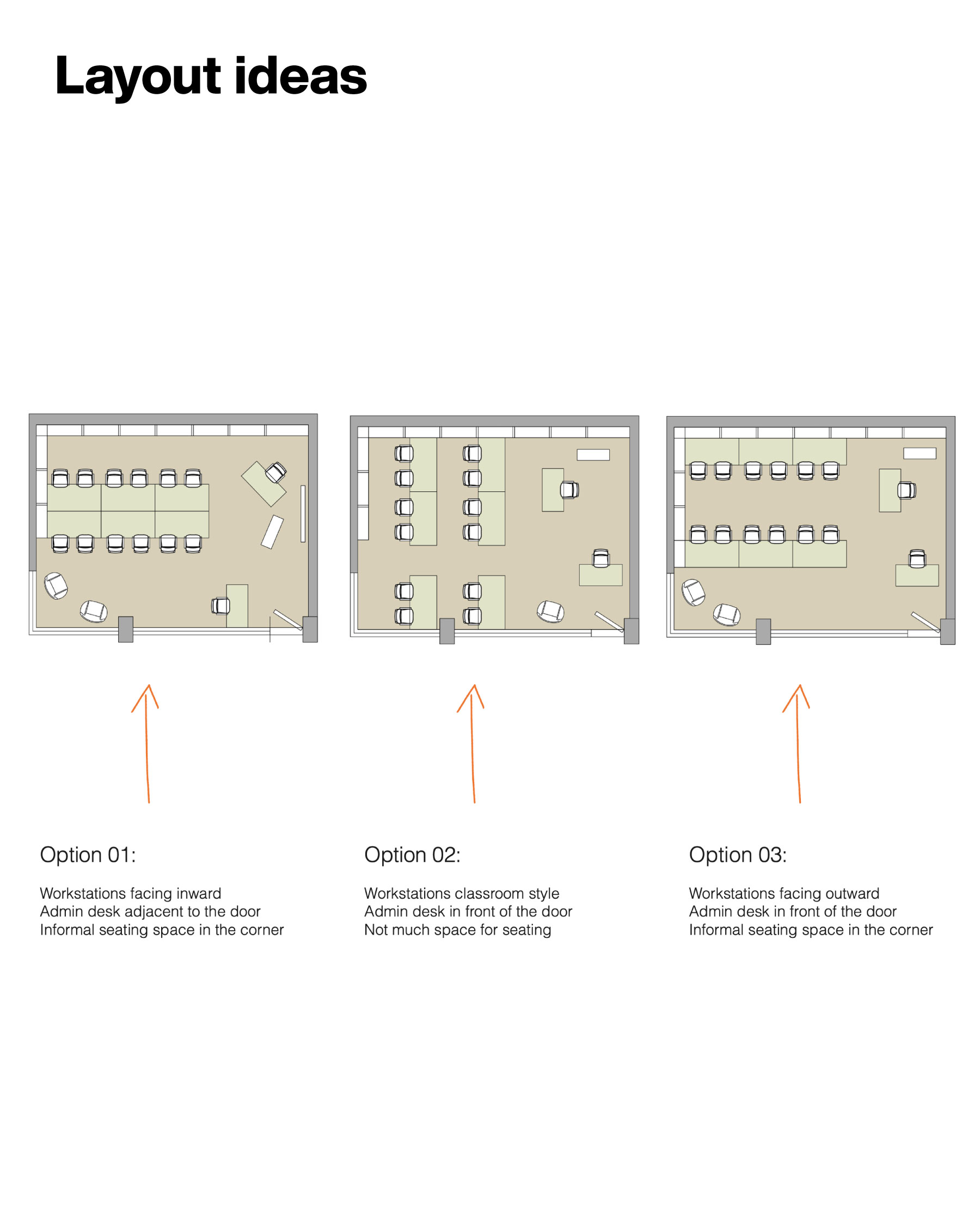 Layout ideas

Option 01:

Workstations facing inward
Admin desk adjacent to the door
Informal seating space in the corner

Option 02:

Workstations classroom style
Admin desk in front of the door
Not much space for seating

Option 03:

Workstations facing outward
Admin desk in front of the door
Informal seating space in the corner