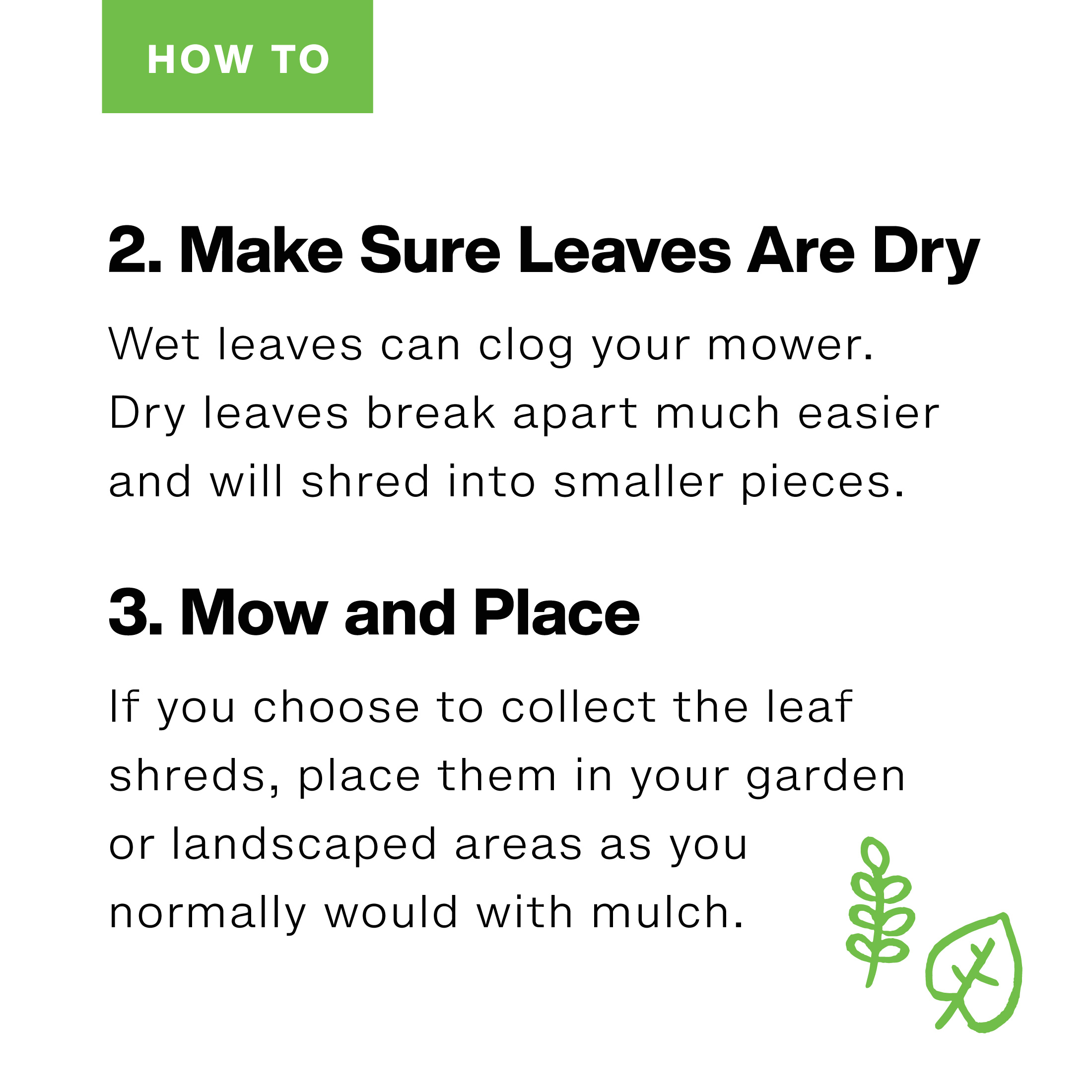 HOW TO

2. Make Sure Leaves Are Dry

Wet leaves can clog your mower. Dry leaves break apart much easier and will shred into smaller pieces.

3. Mow and Place

If you choose to collect the leaf shreds, place them in your garden or landscaped areas as you normally would with mulch.