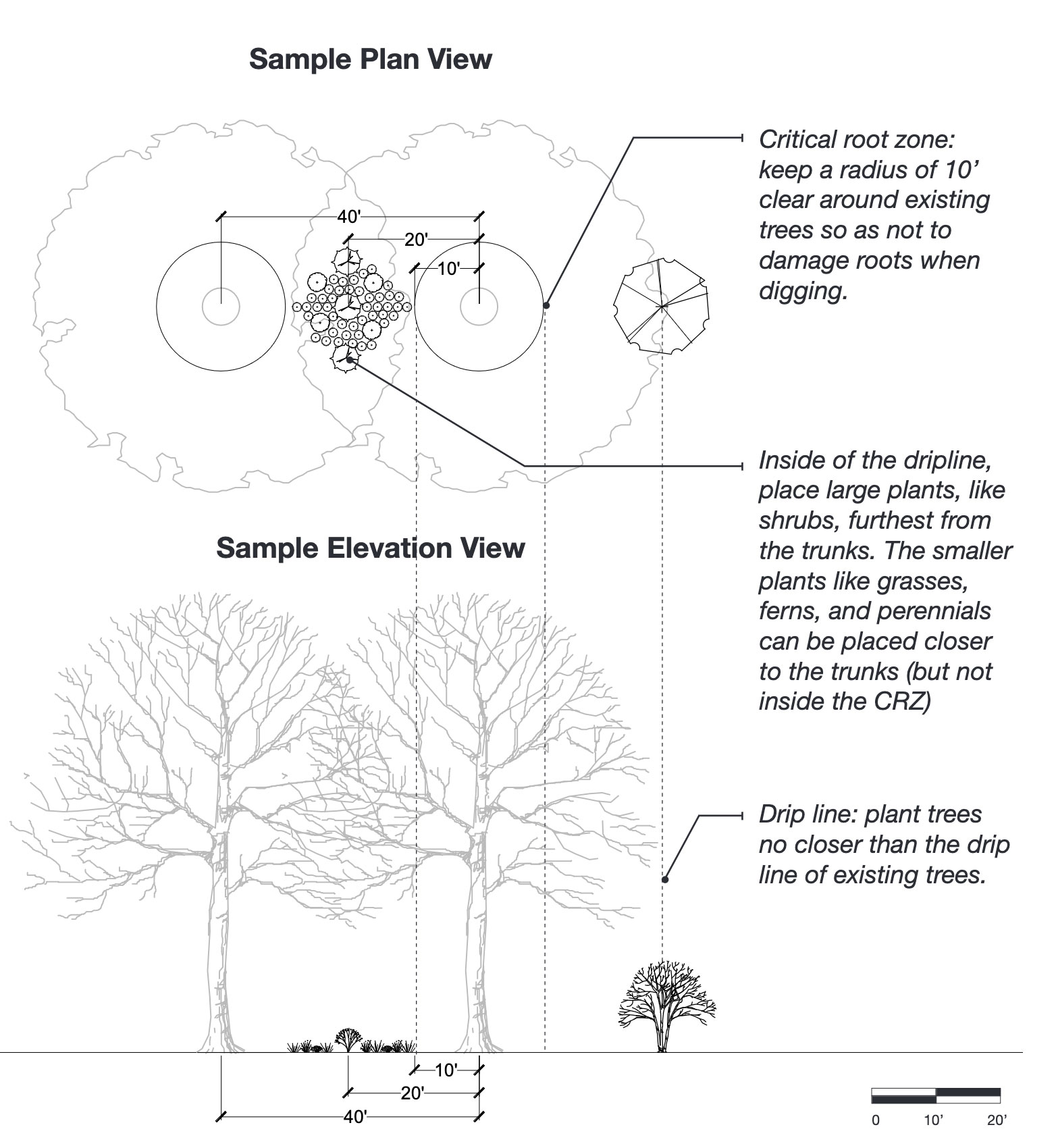 Sample Plan View

40'
20'
10'

Critical root zone: keep a radius of 10' clear around existing trees so as not to damage roots when digging.

Inside of the dripline, place large plants, like shrubs, furthest from the trunks. The smaller plants like grasses, ferns, and perennials can be placed closer to the trunks (but not inside the CRZ)

Sample Elevation View

Drip line: plant trees no closer than the drip line of existing trees.

10'
20'
40'

0 10' 20'