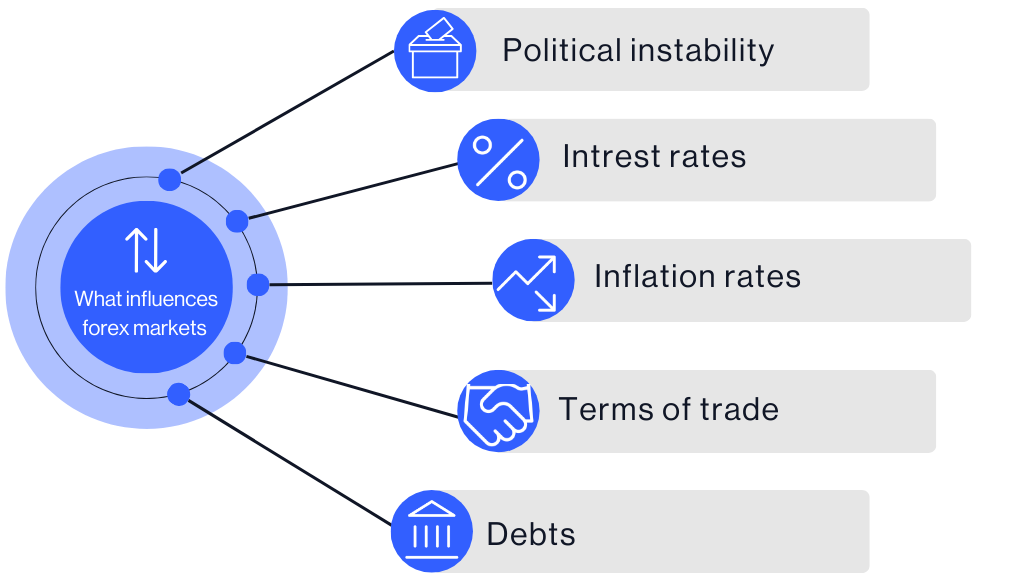 What influences forex markets

Political instability

Intrest rates

Inflation rates

Terms of trade

Debts