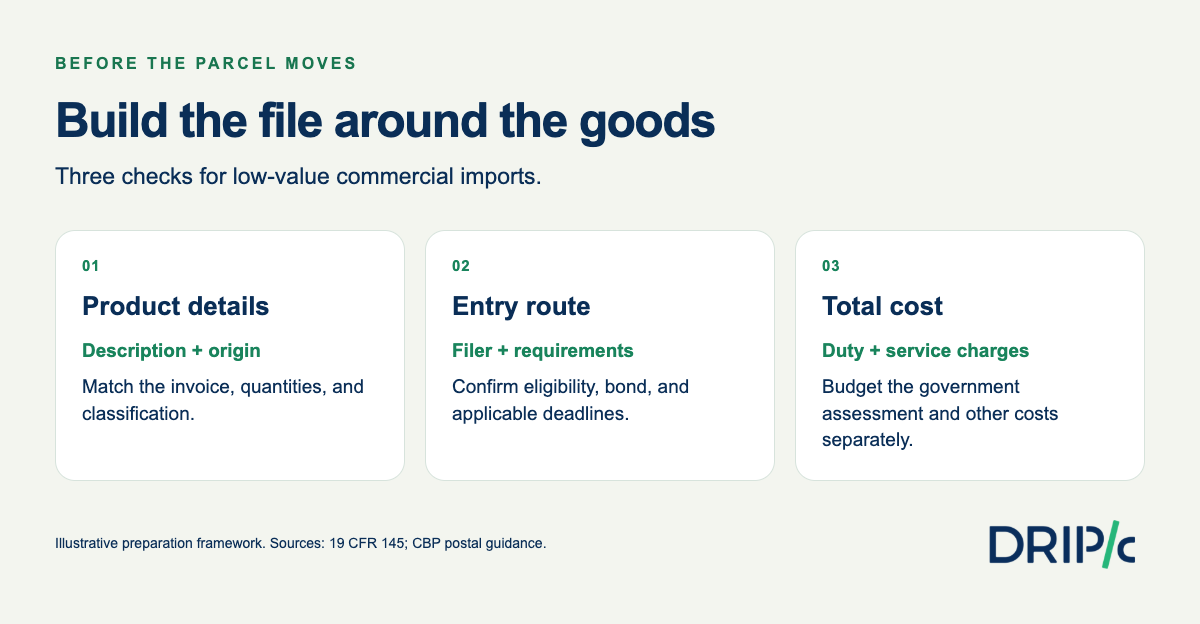 BEFORE THE PARCEL MOVES

Build the file around the goods

Three checks for low-value commercial imports.

01

Product details

Description + origin

Match the invoice, quantities, and classification.

02

Entry route

Filer + requirements

Confirm eligibility, bond, and applicable deadlines.

03

Total cost

Duty + service charges

Budget the government assessment and other costs separately.

Illustrative preparation framework. Sources: 19 CFR 145; CBP postal guidance.

DRIP/c