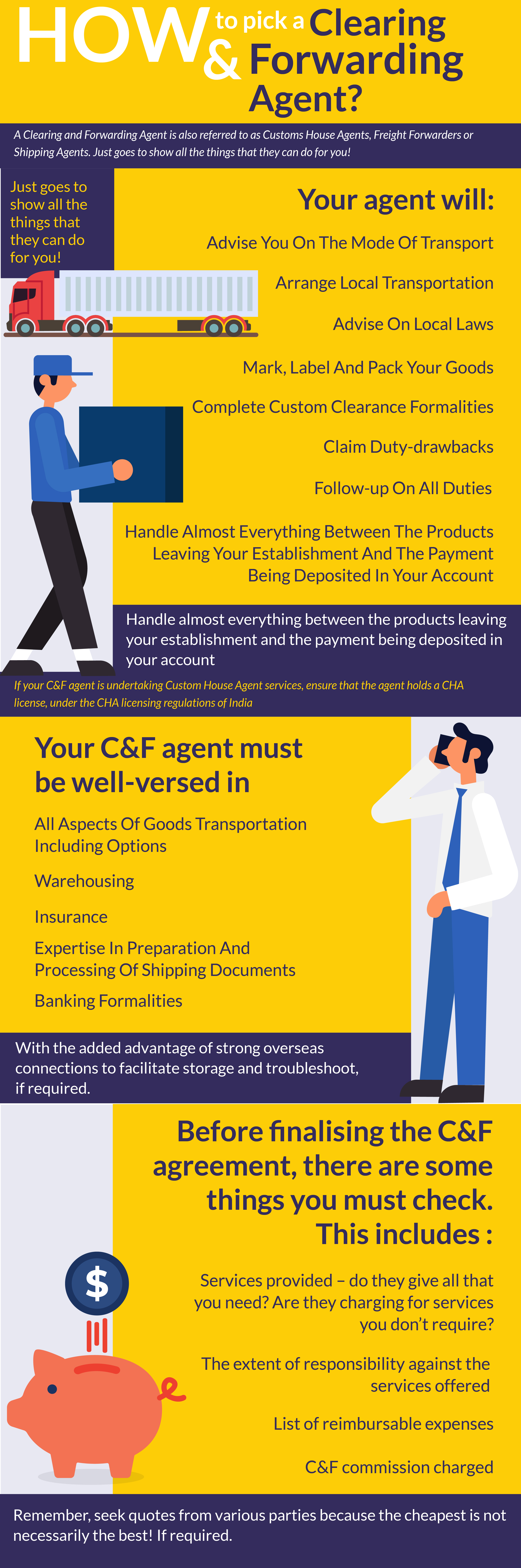 HOW to pick a Clearing & Forwarding Agent?

A Clearing and Forwarding Agent is also referred to as Customs House Agents, Freight Forwarders or Shipping Agents. Just goes to show all the things that they can do for you!

Just goes to show all the things that they can do for you!

Your agent will:

Advise You On The Mode Of Transport

Arrange Local Transportation

Advise On Local Laws

Mark, Label And Pack Your Goods

Complete Custom Clearance Formalities

Claim Duty-drawbacks

Follow-up On All Duties

Handle Almost Everything Between The Products Leaving Your Establishment And The Payment Being Deposited In Your Account

Handle almost everything between the products leaving your establishment and the payment being deposited in your account

If your C&F agent is undertaking Custom House Agent services, ensure that the agent holds a CHA license, under the CHA licensing regulations of India

Your C&F agent must be well-versed in

All Aspects Of Goods Transportation Including Options

Warehousing

Insurance

Expertise In Preparation And Processing Of Shipping Documents

Banking Formalities

With the added advantage of strong overseas connections to facilitate storage and troubleshoot, if required.

Before finalising the C&F agreement, there are some things you must check. This includes :

$

Services provided – do they give all that you need? Are they charging for services you don't require?

The extent of responsibility against the services offered

List of reimbursable expenses

C&F commission charged

Remember, seek quotes from various parties because the cheapest is not necessarily the best! If required.