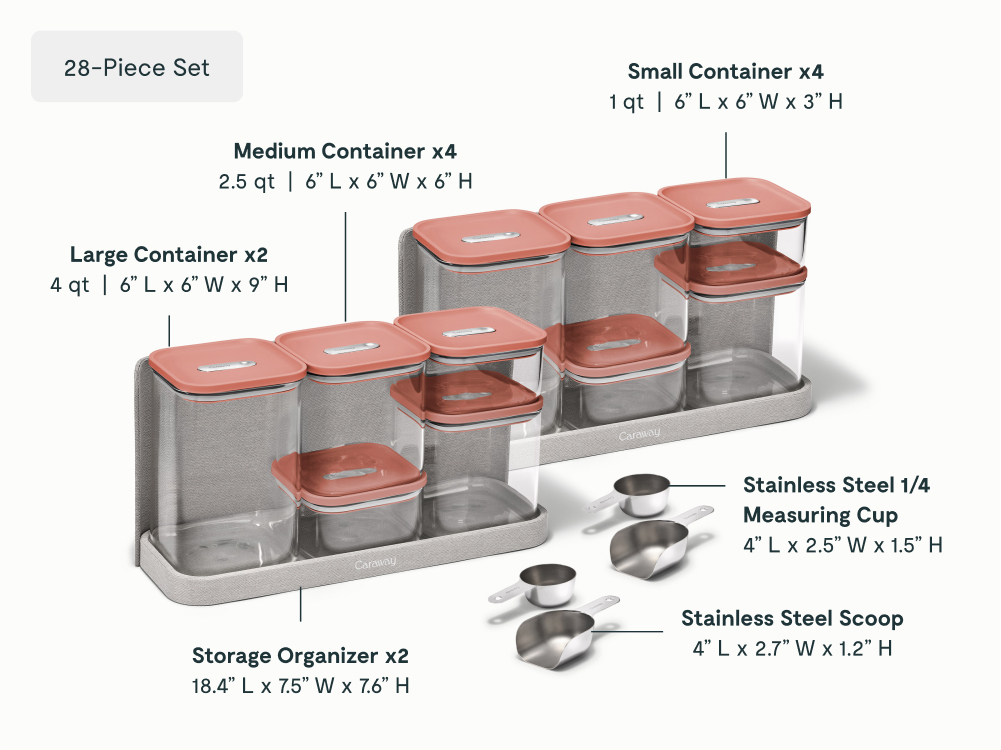 28-Piece Set

Small Container x4
1 qt | 6” L x 6” W x 3” H

Medium Container x4
2.5 qt | 6” L x 6” W x 6” H

Large Container x2
4 qt | 6” L x 6” W x 9” H

Caraway

Caraway

Stainless Steel 1/4 Measuring Cup
4” L x 2.5” W x 1.5” H

Stainless Steel Scoop
4” L x 2.7” W x 1.2” H

Storage Organizer x2
18.4” L x 7.5” W x 7.6” H